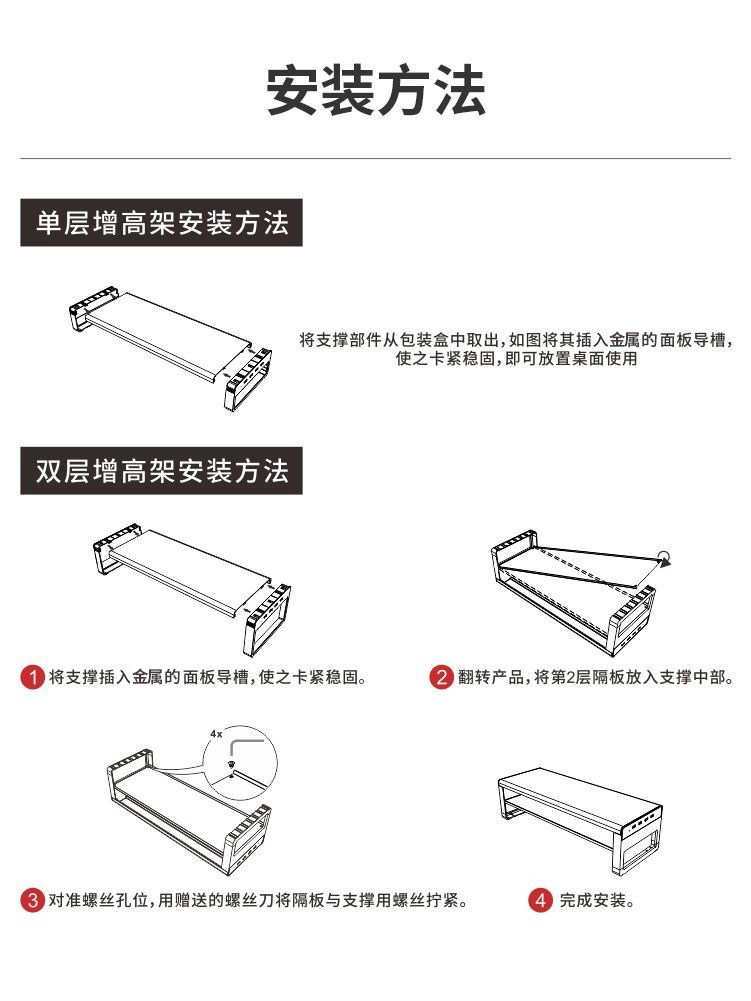 安装方法

单层增高架安装方法

将支撑部件从包装盒中取出，如图将其插入金属的面板导槽，使之卡紧稳固，即可放置桌面使用

双层增高架安装方法

1 将支撑插入金属的面板导槽，使之卡紧稳固。

2 翻转产品，将第2层隔板放入支撑中部。

4x

3 对准螺丝孔位，用赠送的螺丝刀将隔板与支撑用螺丝拧紧。

4 完成安装。