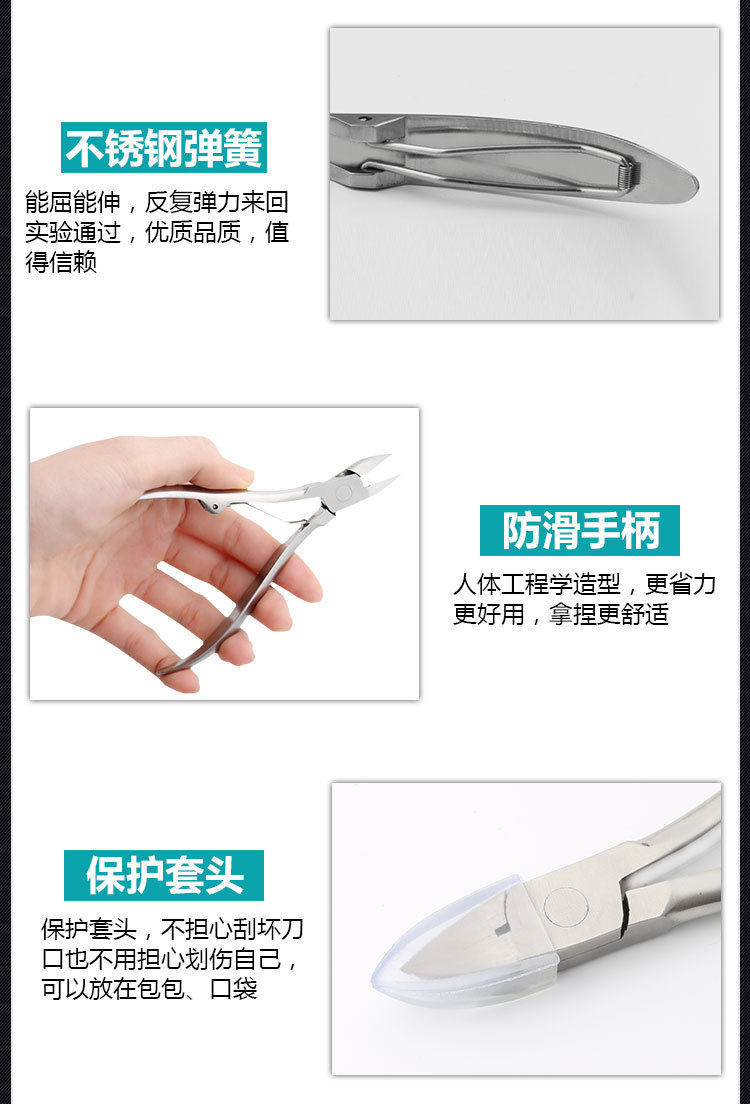 不锈钢弹簧

能屈能伸，反复弹力来回实验通过，优质品质，值得信赖

防滑手柄

人体工程学造型，更省力更好用，拿捏更舒适

保护套头

保护套头，不担心刮坏刀口也不用担心划伤自己，可以放在包包、口袋