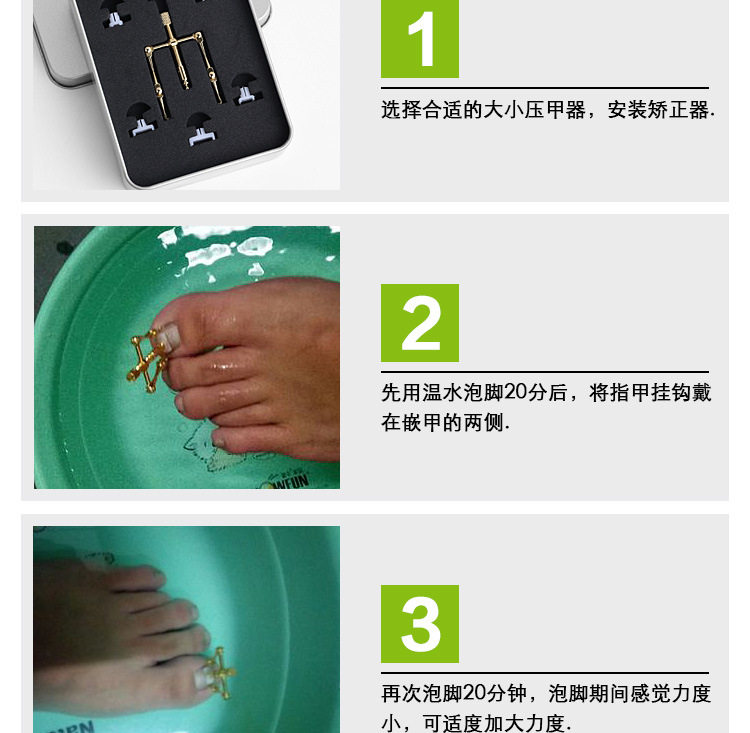 1

选择合适的大小压甲器，安装矫正器.

2

先用温水泡脚20分后，将指甲挂钩戴在嵌甲的两侧.

3

再次泡脚20分钟，泡脚期间感觉力度小，可适度加大力度.