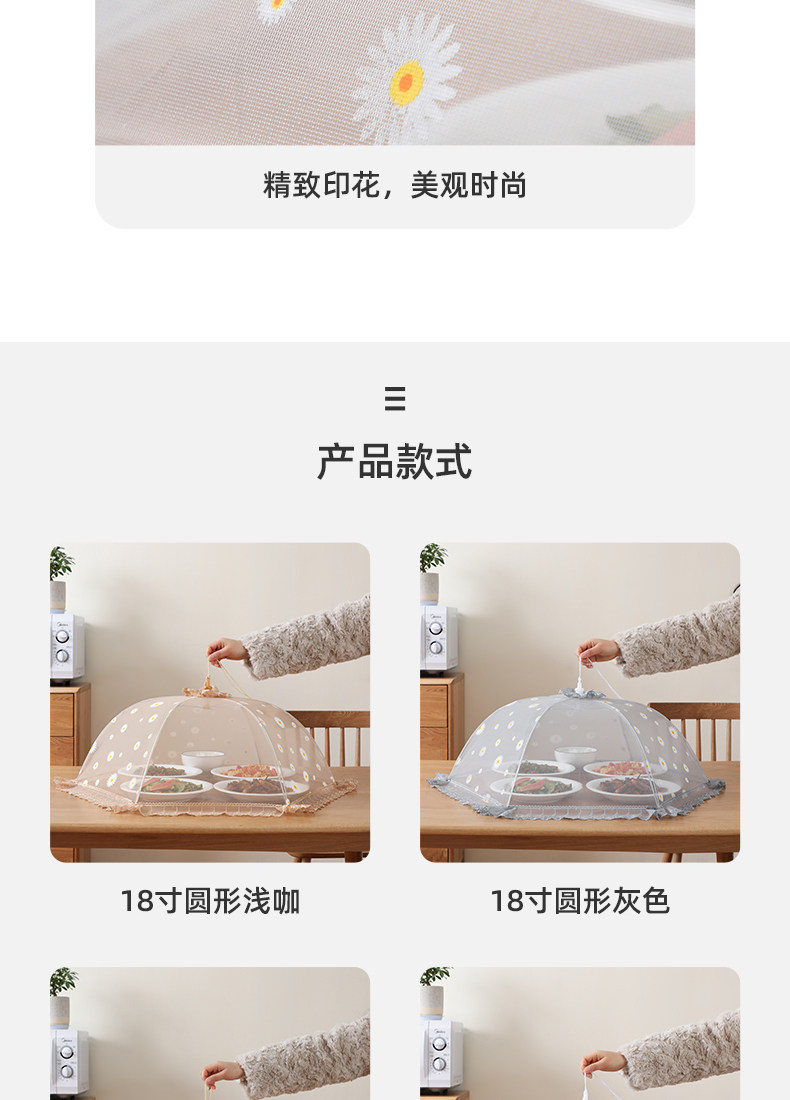 精致印花，美观时尚

三

产品款式

18寸圆形浅咖

18寸圆形灰色