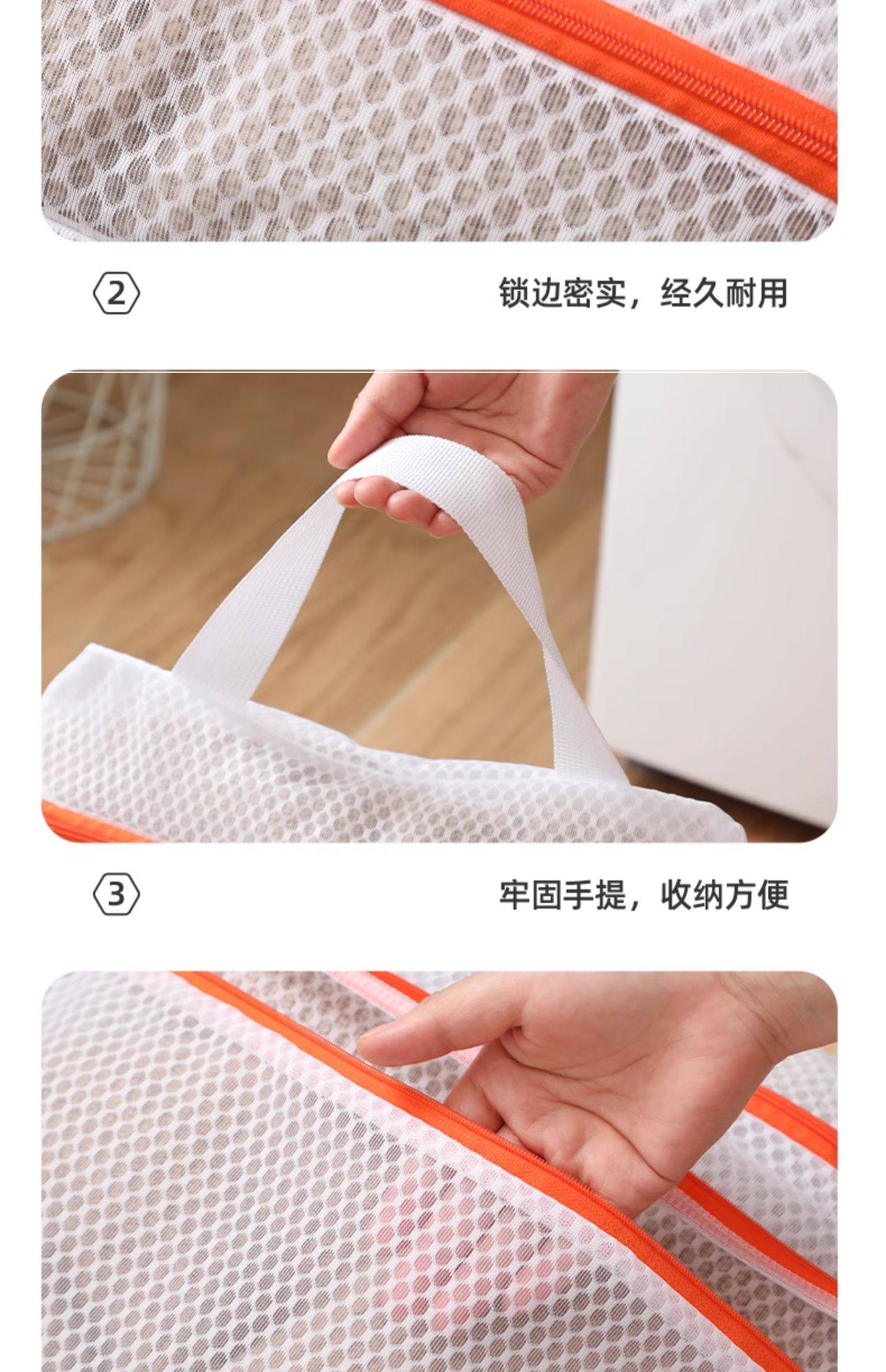 2

锁边密实，经久耐用

3

牢固手提，收纳方便