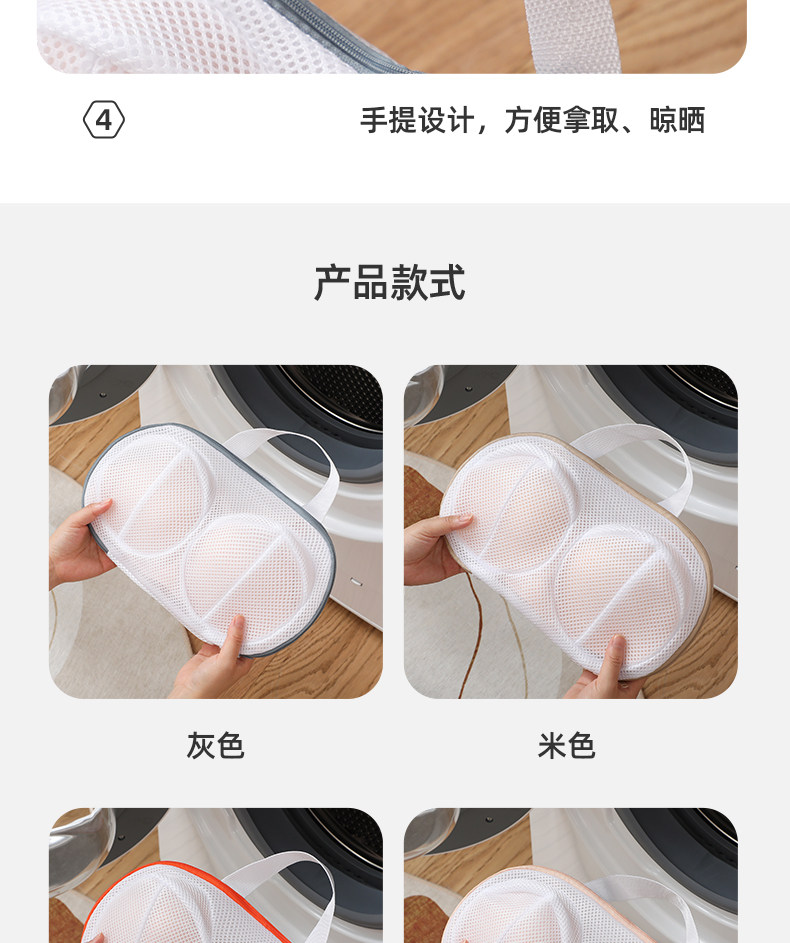 4

手提设计，方便拿取、晾晒

产品款式

灰色

米色