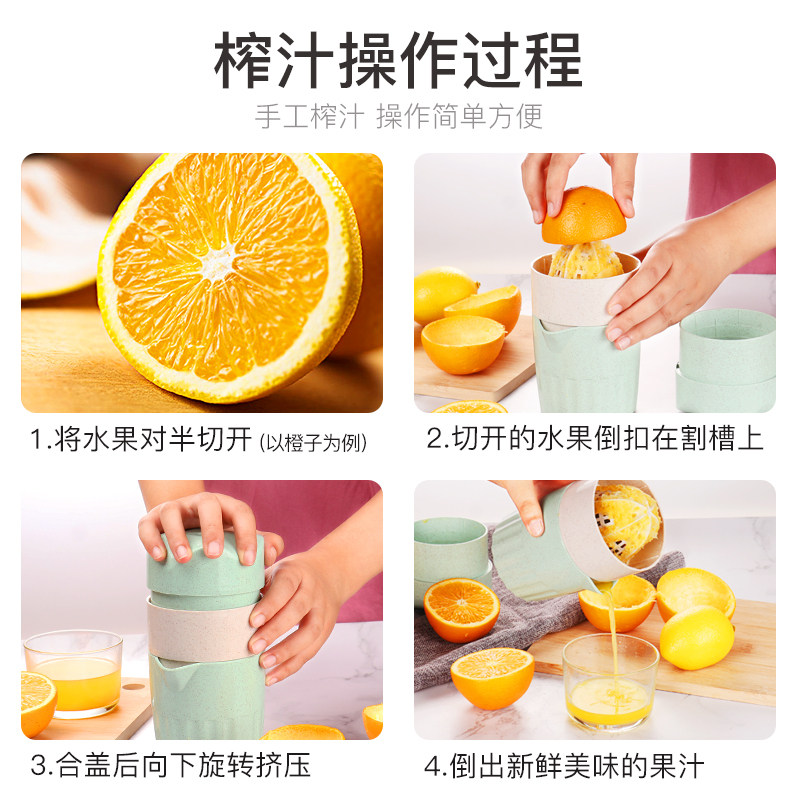 榨汁操作过程

手工榨汁 操作简单方便

1.将水果对半切开 (以橙子为例)

2.切开的水果倒扣在割槽上

3.合盖后向下旋转挤压

4.倒出新鲜美味的果汁