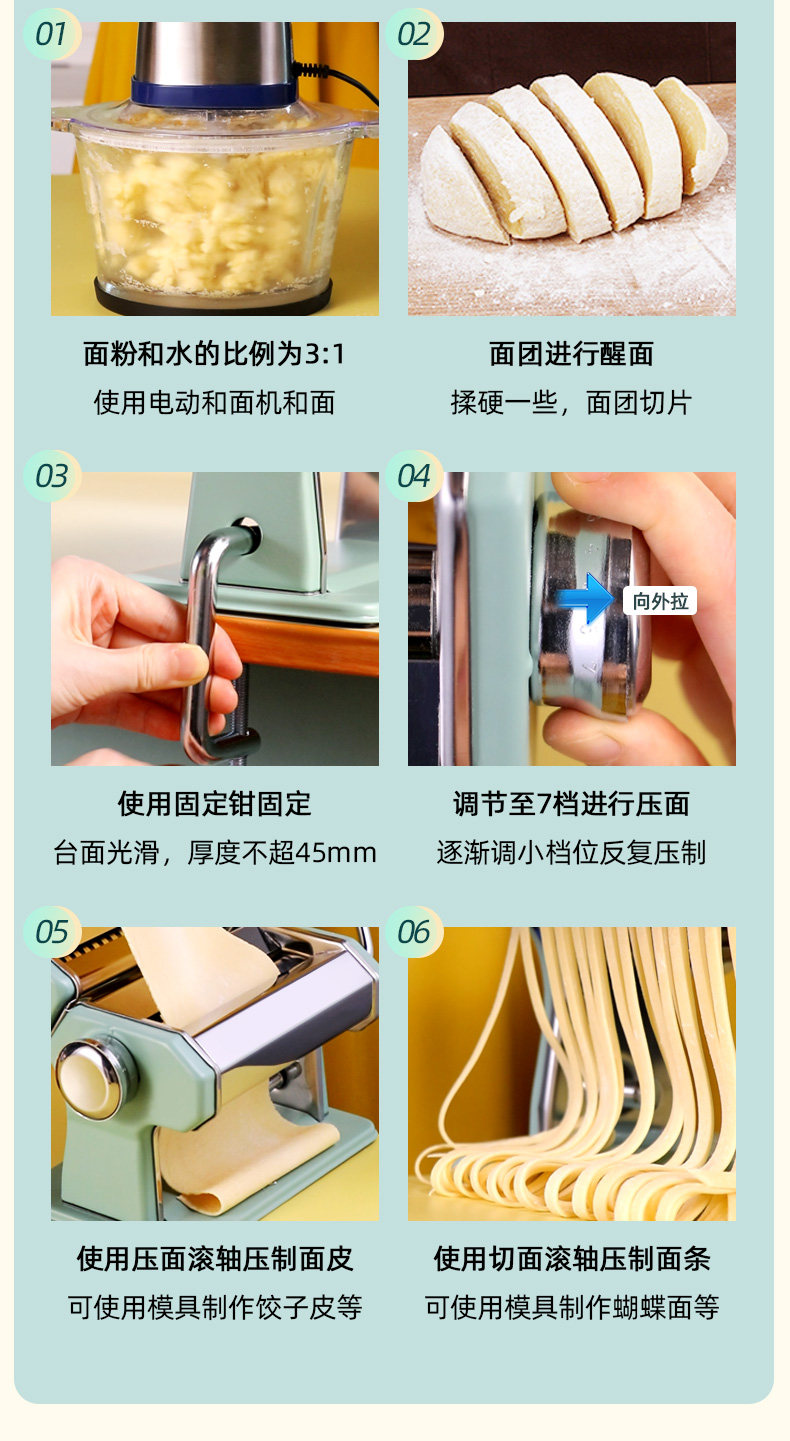 01

面粉和水的比例为3:1

使用电动和面机和面

02

面团进行醒面

揉硬一些，面团切片

03

使用固定钳固定

台面光滑，厚度不超45mm

04

向外拉

调节至7档进行压面

逐渐调小档位反复压制

05

使用压面滚轴压制面皮

可使用模具制作饺子皮等

06

使用切面滚轴压制面条

可使用模具制作蝴蝶面等