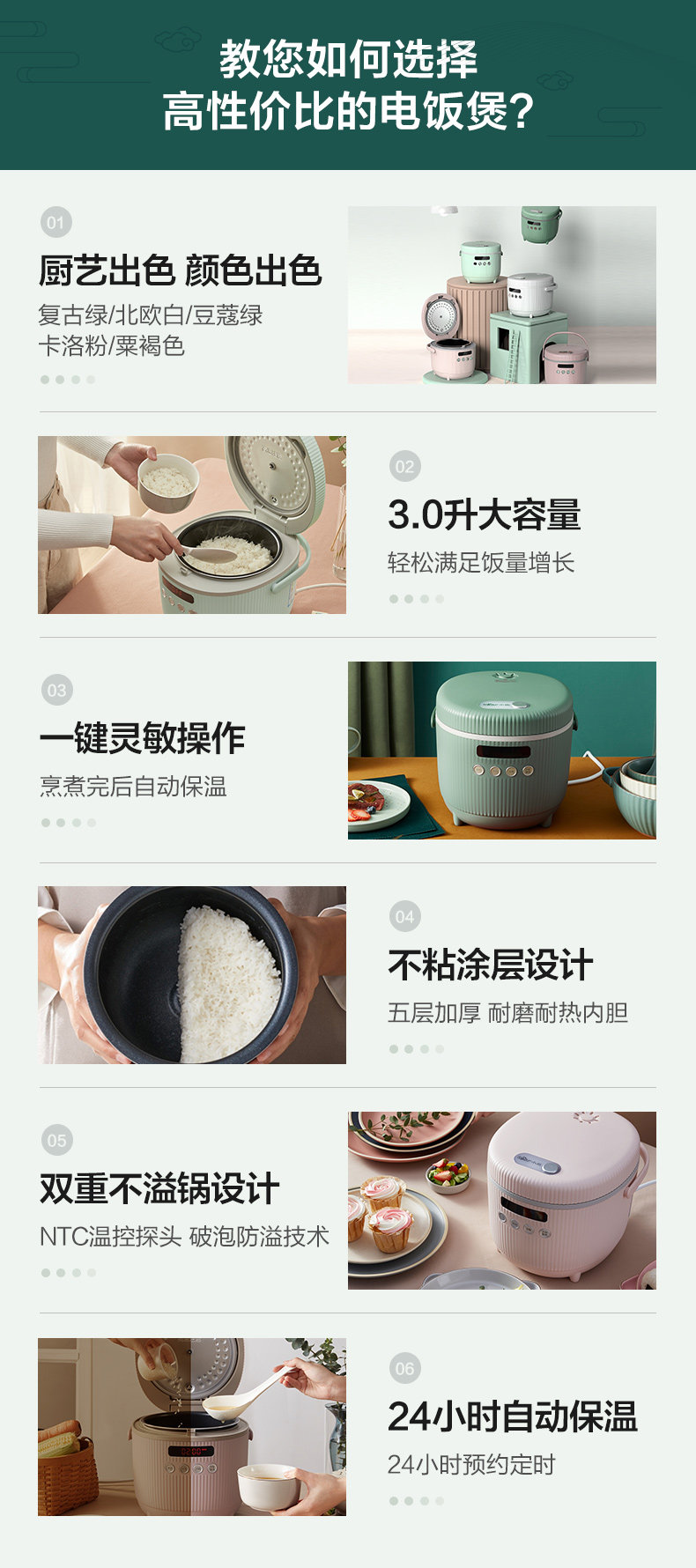 教您如何选择
高性价比的电饭煲?

01

厨艺出色 颜色出色

复古绿/北欧白/豆蔻绿
卡洛粉/栗褐色

02

3.0升大容量

轻松满足饭量增长

03

一键灵敏操作

烹煮完后自动保温

04

不粘涂层设计

五层加厚 耐磨耐热内胆

05

双重不溢锅设计

NTC温控探头 破泡防溢技术

06

24小时自动保温

24小时预约定时