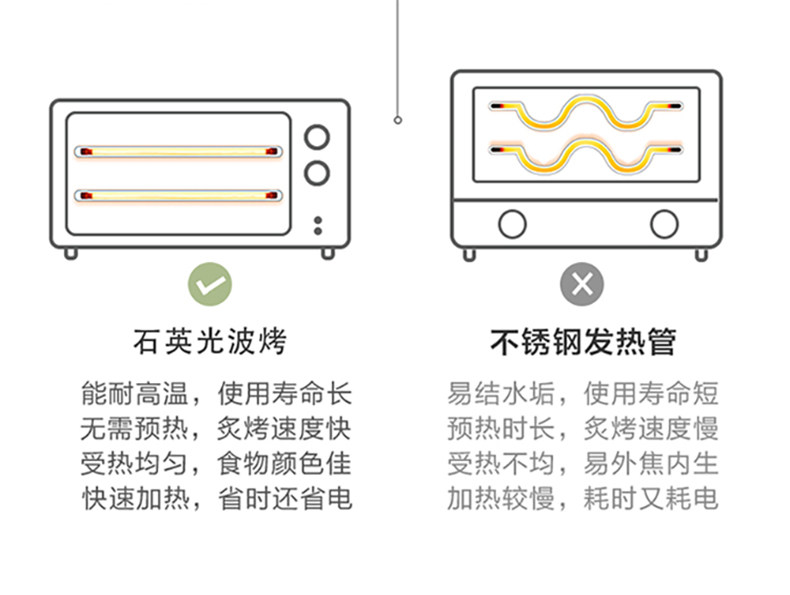 石英光波烤

能耐高温，使用寿命长
无需预热，炙烤速度快
受热均匀，食物颜色佳
快速加热，省时还省电

不锈钢发热管

易结水垢，使用寿命短
预热时长，炙烤速度慢
受热不均，易外焦内生
加热较慢，耗时又耗电