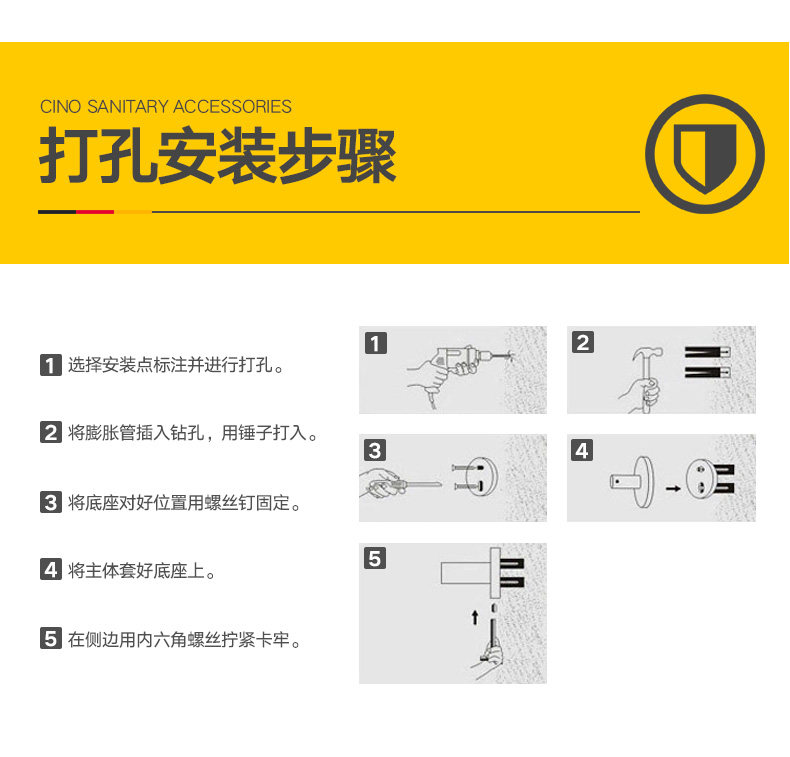 CINO SANITARY ACCESSORIES

打孔安装步骤

1 选择安装点标注并进行打孔。

2 将膨胀管插入钻孔，用锤子打入。

3 将底座对好位置用螺丝钉固定。

4 将主体套好底座上。

5 在侧边用内六角螺丝拧紧卡牢。

1

2

3

4

5