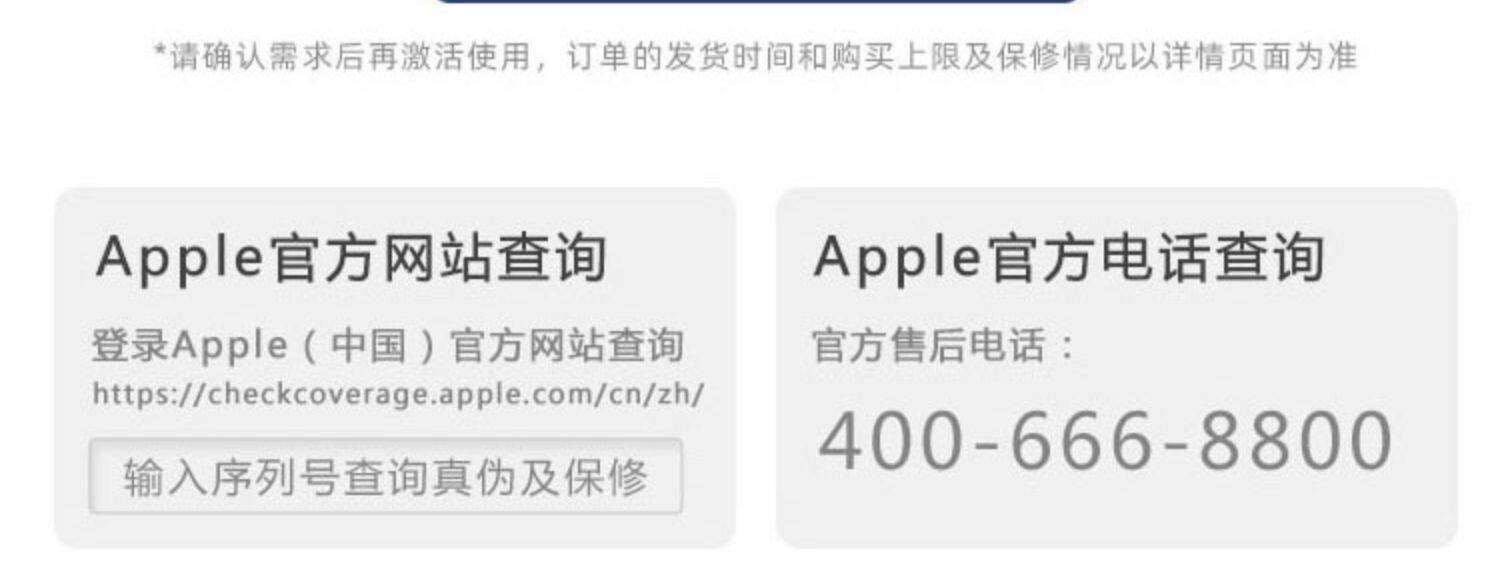 *请确认需求后再激活使用，订单的发货时间和购买上限及保修情况以详情页面为准

Apple官方网站查询

登录Apple（中国）官方网站查询
https://checkcoverage.apple.com/cn/zh/

输入序列号查询真伪及保修

Apple官方电话查询

官方售后电话：

400-666-8800