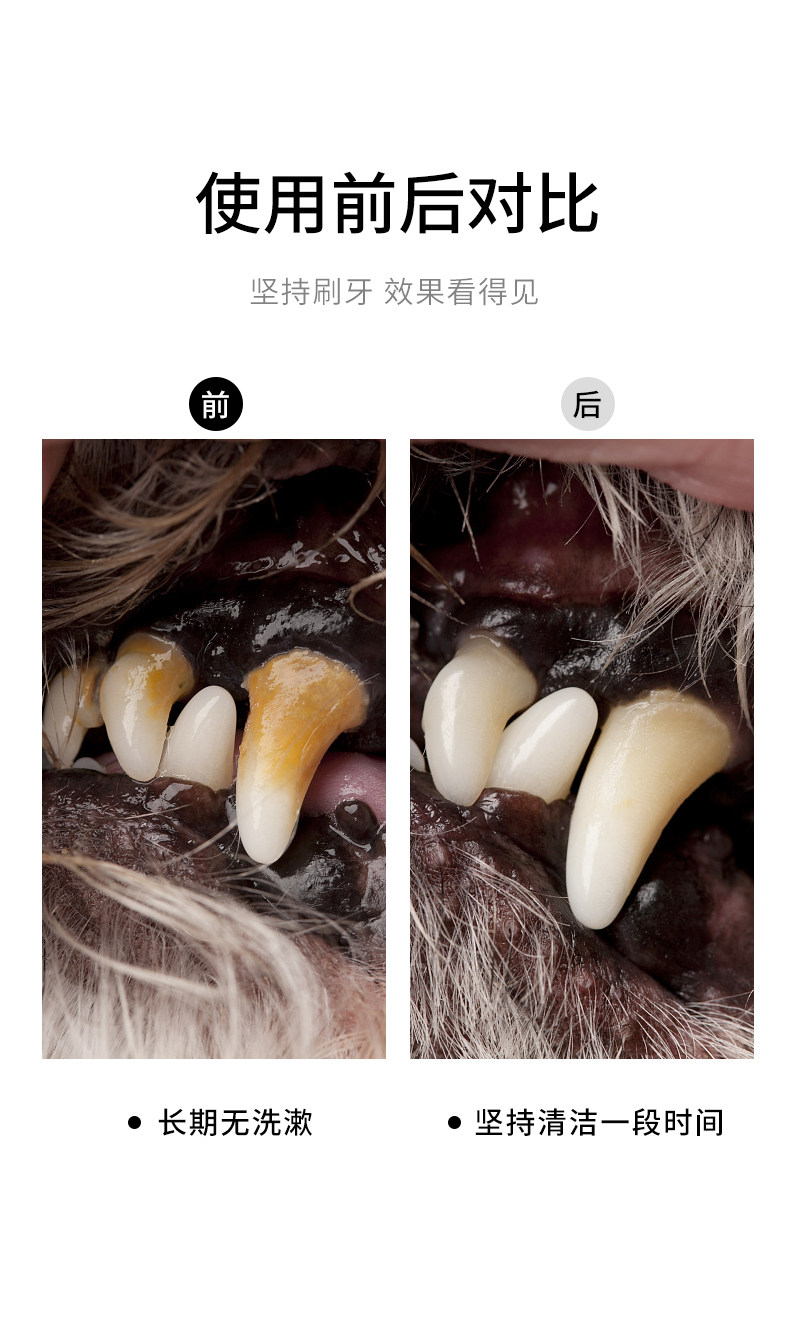 使用前后对比

坚持刷牙 效果看得见

前

后

● 长期无洗漱

● 坚持清洁一段时间