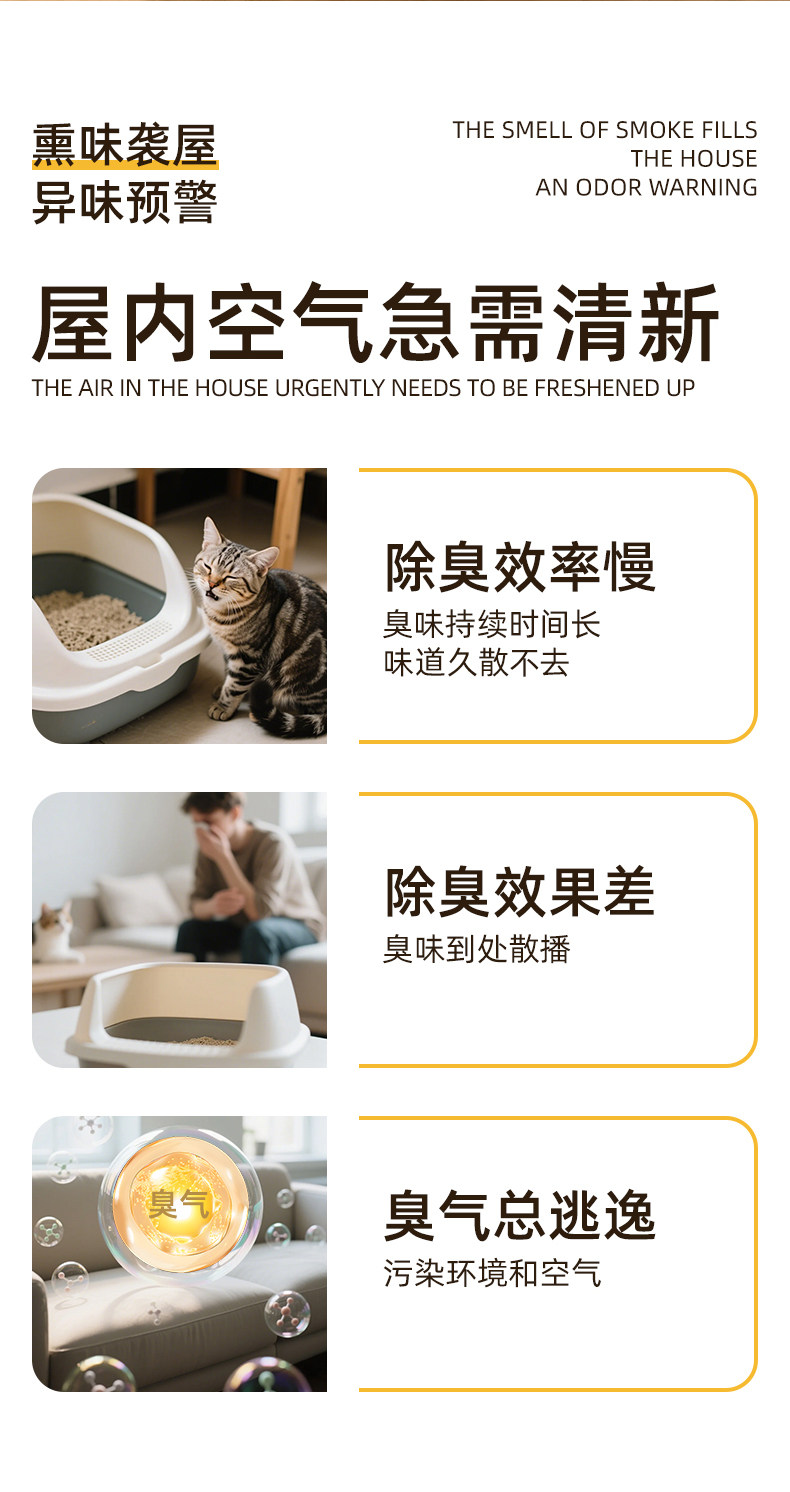 熏味袭屋
异味预警

THE SMELL OF SMOKE FILLS THE HOUSE
AN ODOR WARNING

屋内空气急需清新
THE AIR IN THE HOUSE URGENTLY NEEDS TO BE FRESHENED UP

除臭效率慢
臭味持续时间长
味道久散不去

除臭效果差
臭味到处散播

臭气

臭气总逃逸
污染环境和空气