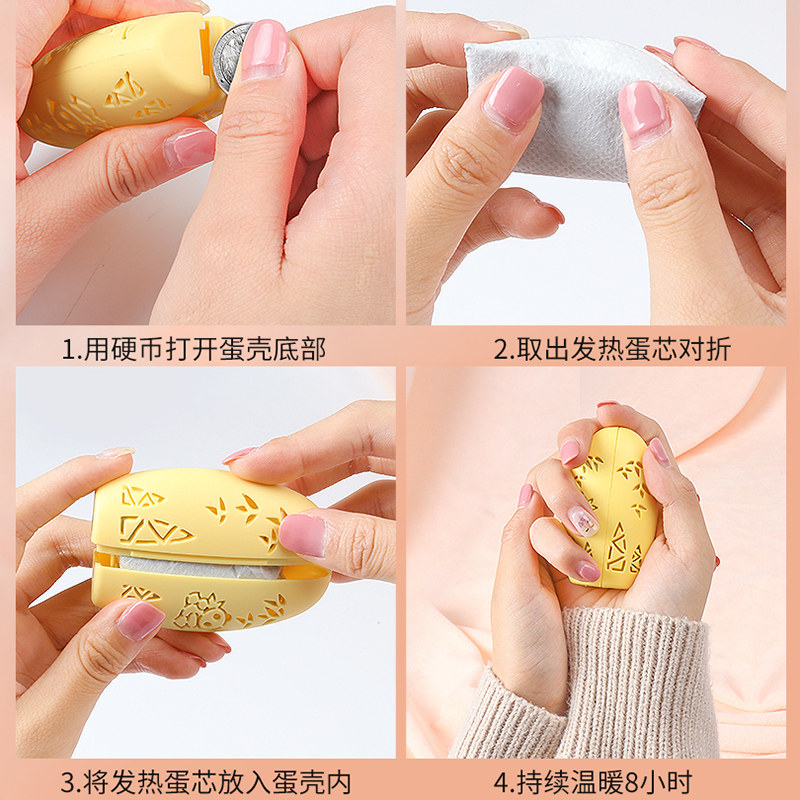 1.用硬币打开蛋壳底部

2.取出发热蛋芯对折

3.将发热蛋芯放入蛋壳内

4.持续温暖8小时