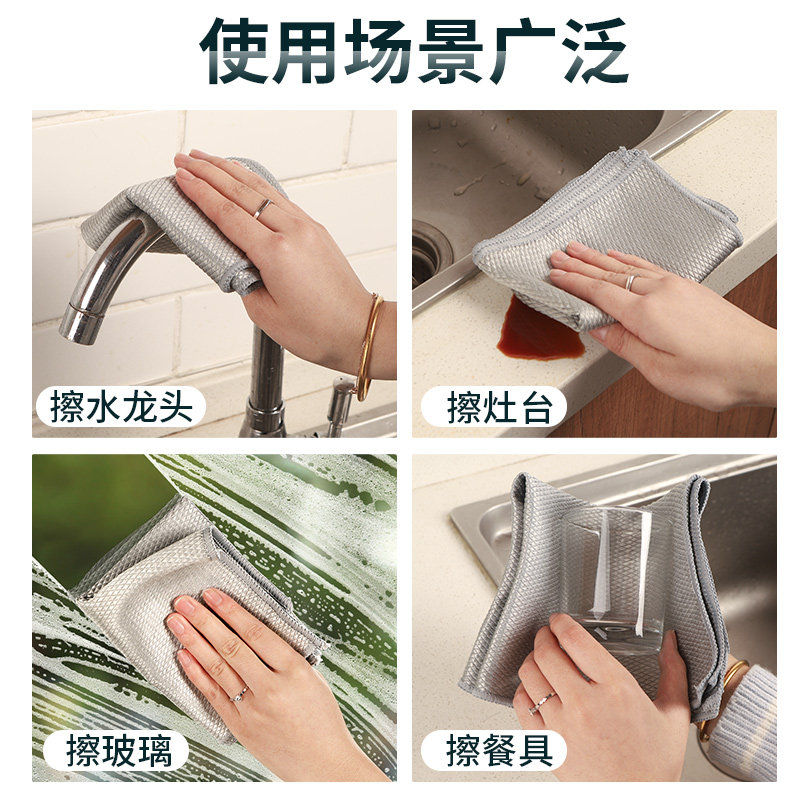 使用场景广泛

擦水龙头

擦灶台

擦玻璃

擦餐具