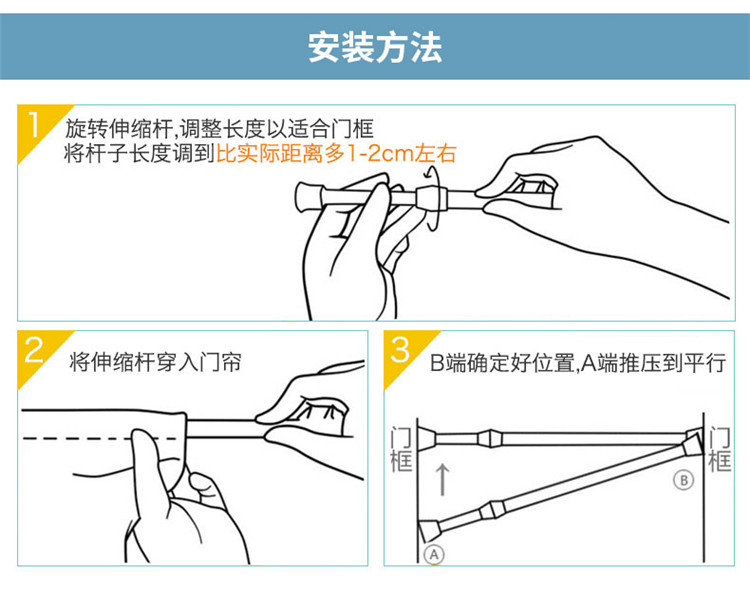 安装方法

1 旋转伸缩杆,调整长度以适合门框
将杆子长度调到比实际距离多1-2cm左右

2 将伸缩杆穿入门帘

3 B端确定好位置,A端推压到平行

门框

门框

B

A