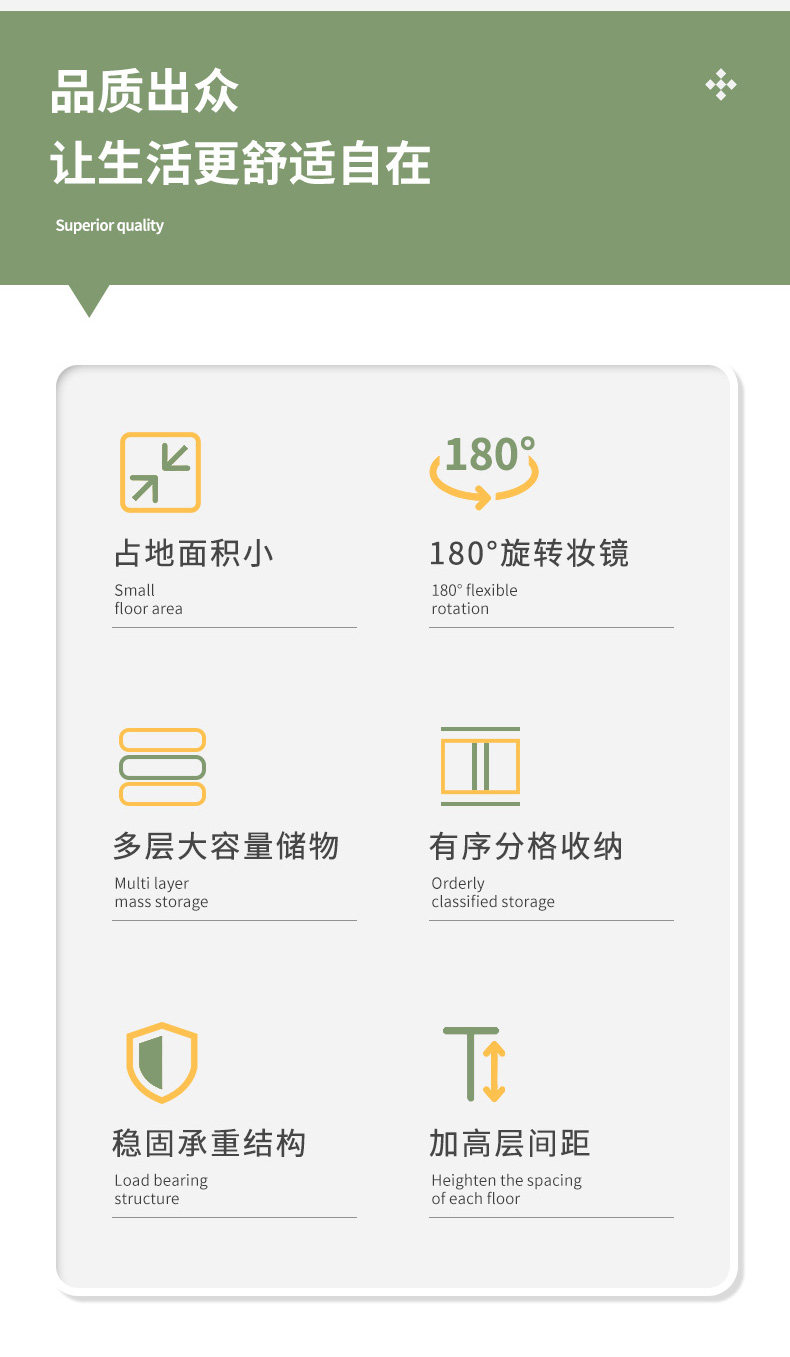 品质出众
让生活更舒适自在

Superior quality

占地面积小

Small floor area

180°

180°旋转妆镜

180° flexible rotation

多层大容量储物

Multi layer mass storage

有序分格收纳

Orderly classified storage

稳固承重结构

Load bearing structure

加高层间距

Heighten the spacing of each floor