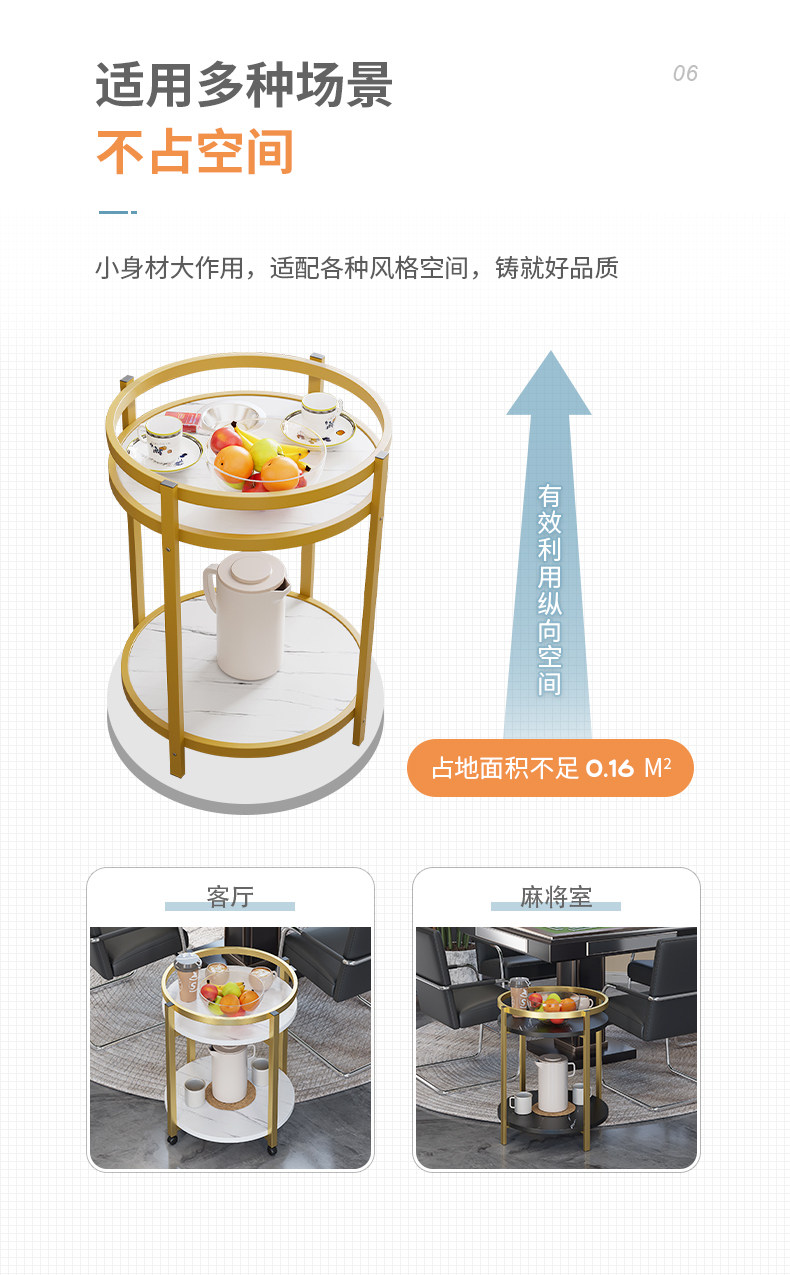 适用多种场景

06

不占空间

小身材大作用，适配各种风格空间，铸就好品质

有效利用纵向空间

占地面积不足 0.16 $M^2$

客厅

麻将室