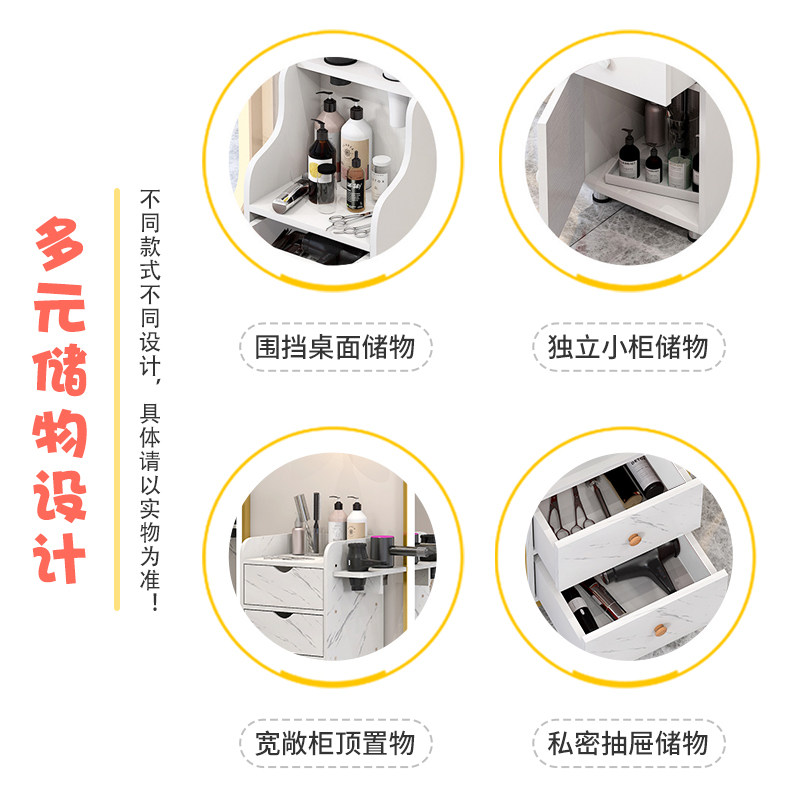 多元储物设计

不同款式不同设计，具体请以实物为准！

围挡桌面储物

独立小柜储物

宽敞柜顶置物

私密抽屉储物