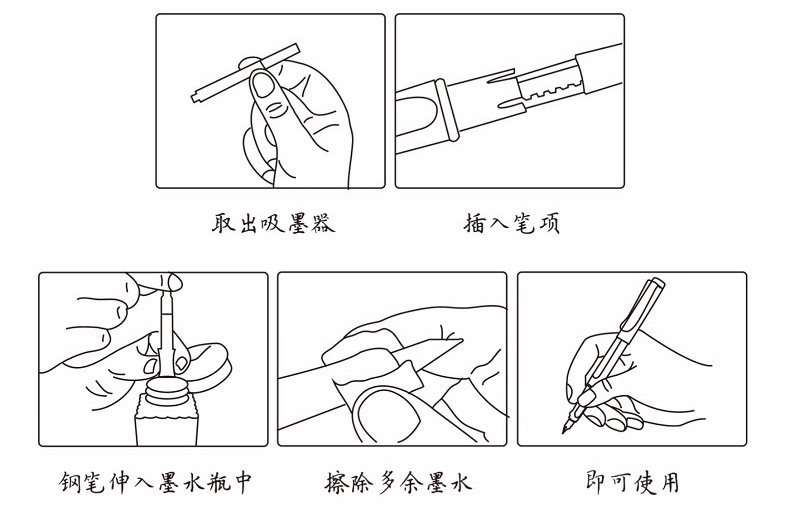 取出吸墨器

插入笔项

钢笔伸入墨水瓶中

擦除多余墨水

即可使用