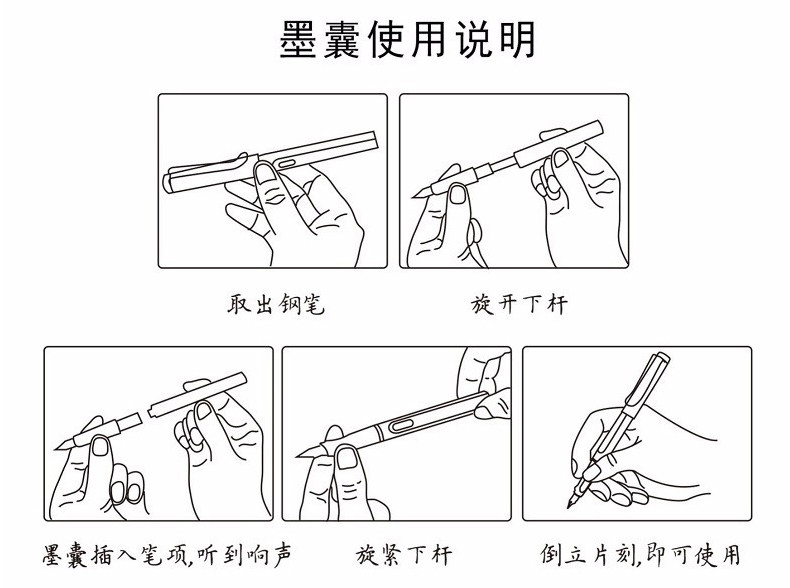 墨囊使用说明

取出钢笔

旋开下杆

墨囊插入笔项,听到响声

旋紧下杆

倒立片刻,即可使用