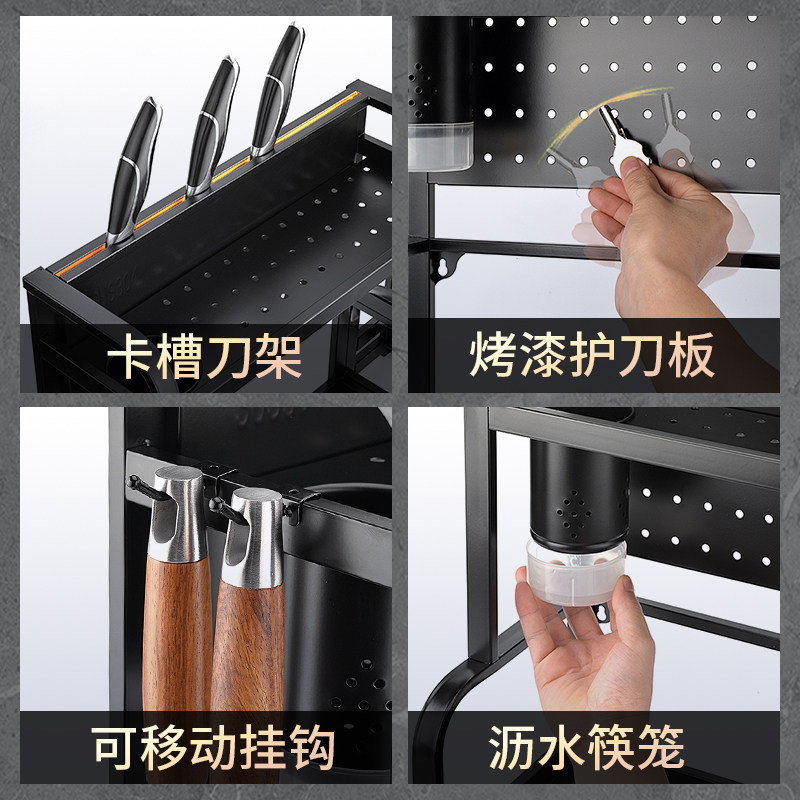 卡槽刀架

烤漆护刀板

可移动挂钩

沥水筷笼