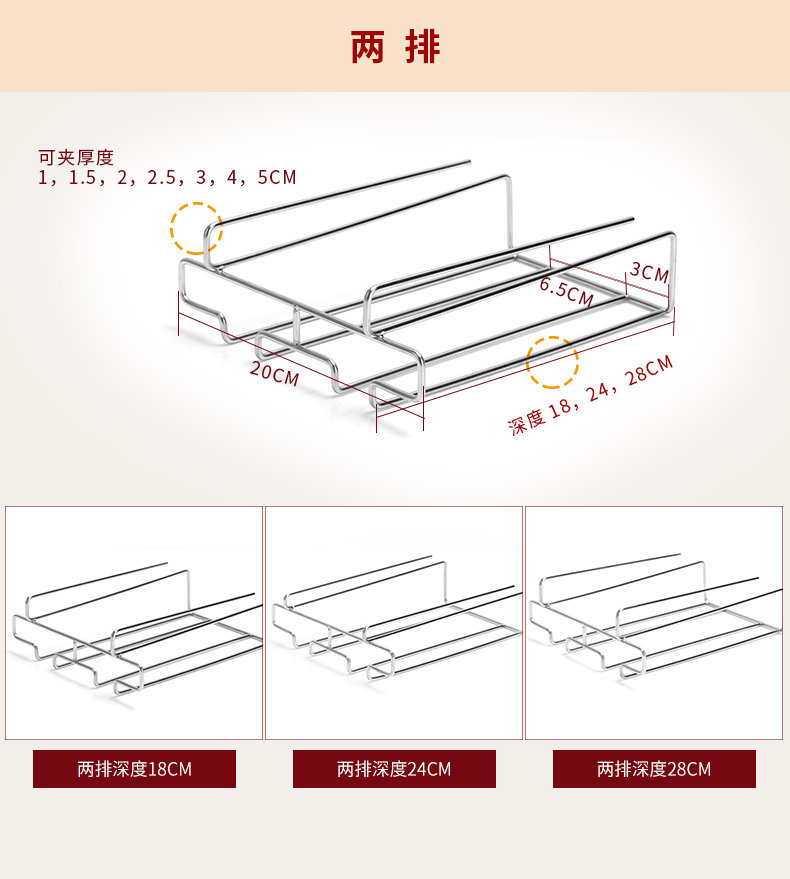 两 排

可夹厚度
1，1.5，2，2.5，3，4，5CM

3CM
6.5CM
20CM
深度 18，24，28CM

两排深度18CM

两排深度24CM

两排深度28CM