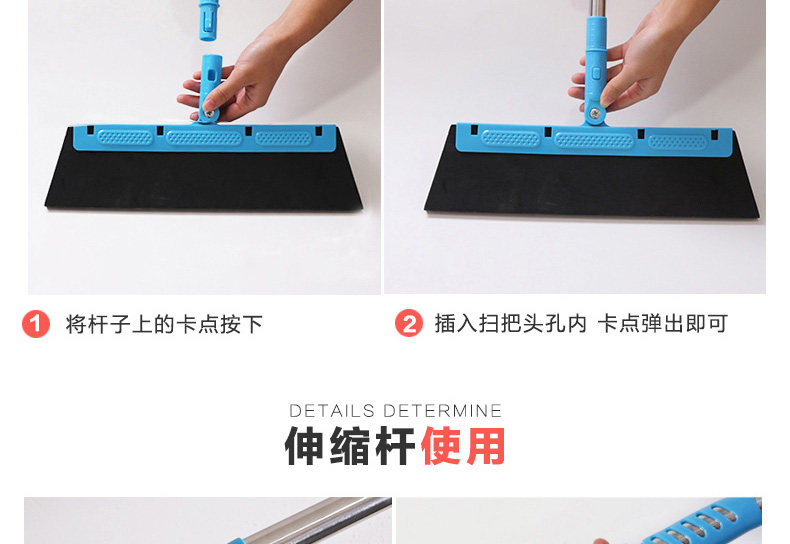 1 将杆子上的卡点按下

2 插入扫把头孔内 卡点弹出即可

DETAILS DETERMINE
伸缩杆使用