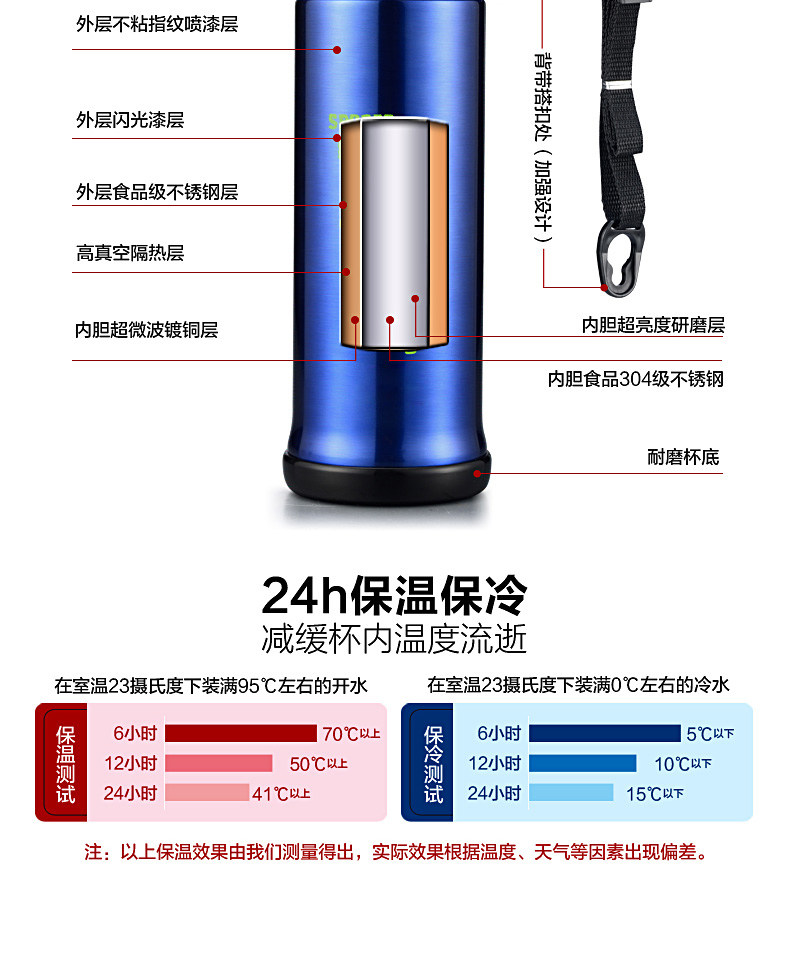 外层不粘指纹喷漆层

外层闪光漆层

外层食品级不锈钢层

高真空隔热层

内胆超微波镀铜层

背带搭扣处（加强设计）

内胆超亮度研磨层

内胆食品304级不锈钢

耐磨杯底

24h保温保冷

减缓杯内温度流逝

在室温23摄氏度下装满95℃左右的开水

保温测试

6小时 70℃以上

12小时 50℃以上

24小时 41℃以上

在室温23摄氏度下装满0℃左右的冷水

保冷测试

6小时 5℃以下

12小时 10℃以下

24小时 15℃以下

注：以上保温效果由我们测量得出，实际效果根据温度、天气等因素出现偏差。