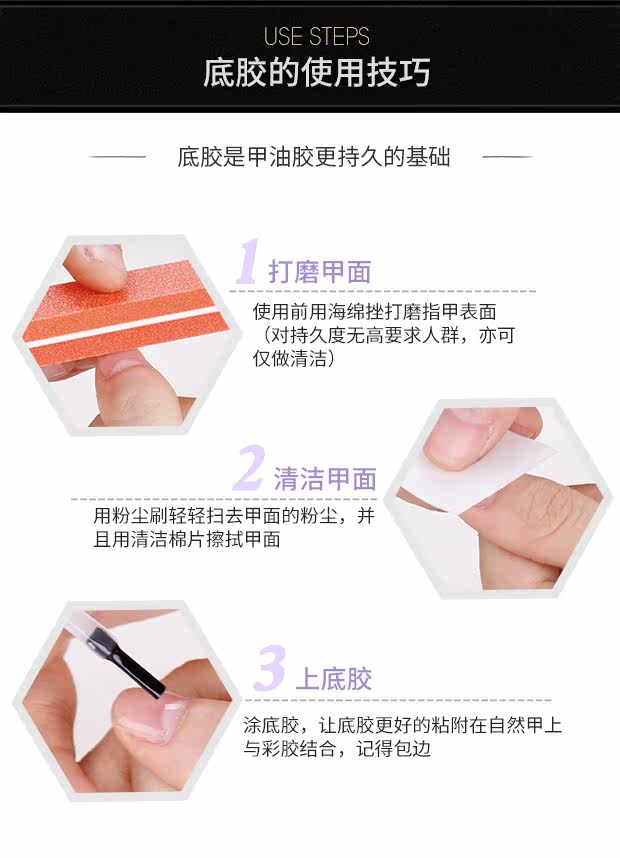 USE STEPS
底胶的使用技巧

底胶是甲油胶更持久的基础

1 打磨甲面
使用前用海绵挫打磨指甲表面（对持久度无高要求人群，亦可仅做清洁）

2 清洁甲面
用粉尘刷轻轻扫去甲面的粉尘，并且用清洁棉片擦拭甲面

3 上底胶
涂底胶，让底胶更好的粘附在自然甲上与彩胶结合，记得包边