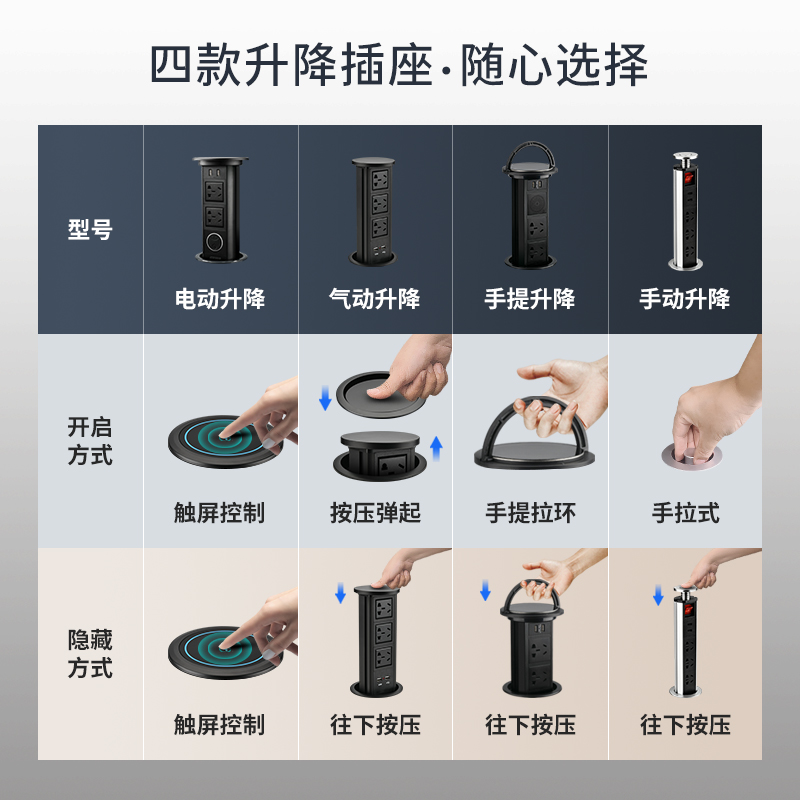 四款升降插座·随心选择

| 型号 | 电动升降 | 气动升降 | 手提升降 | 手动升降 |
|---|---|---|---|---|
| 开启方式 | 触屏控制 | 按压弹起 | 手提拉环 | 手拉式 |
| 隐藏方式 | 触屏控制 | 往下按压 | 往下按压 | 往下按压 |