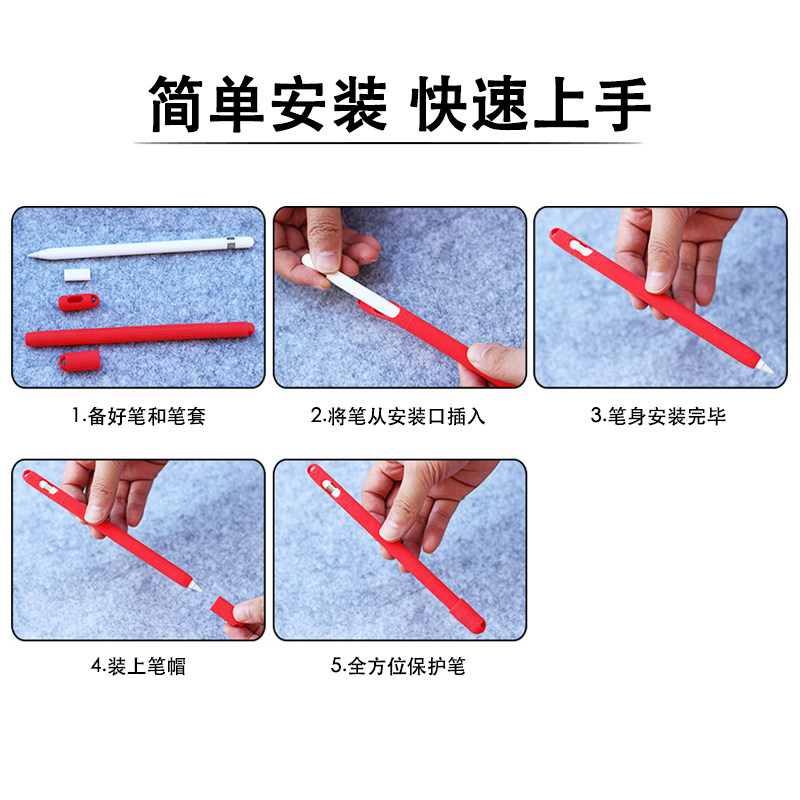 简单安装 快速上手

1.备好笔和笔套

2.将笔从安装口插入

3.笔身安装完毕

4.装上笔帽

5.全方位保护笔