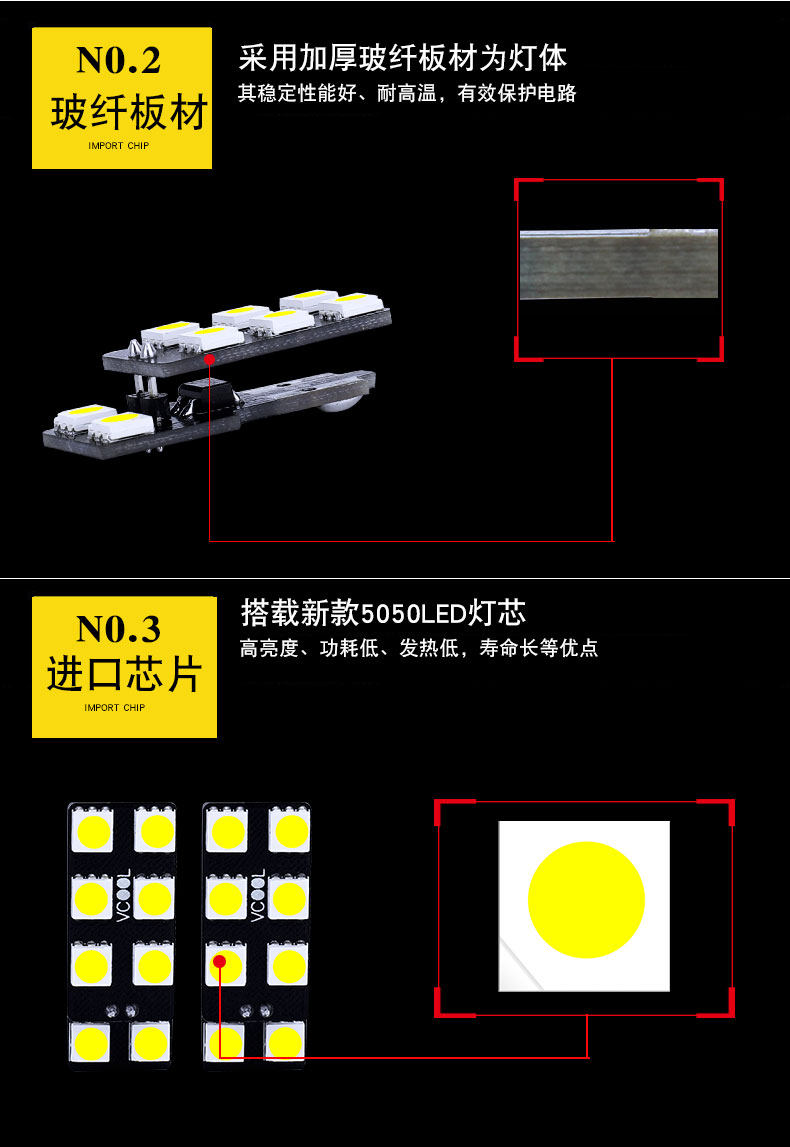 N0.2
玻纤板材
IMPORT CHIP

采用加厚玻纤板材为灯体
其稳定性能好、耐高温，有效保护电路

N0.3
进口芯片
IMPORT CHIP

搭载新款5050LED灯芯
高亮度、功耗低、发热低，寿命长等优点

VCOOL
VCOOL