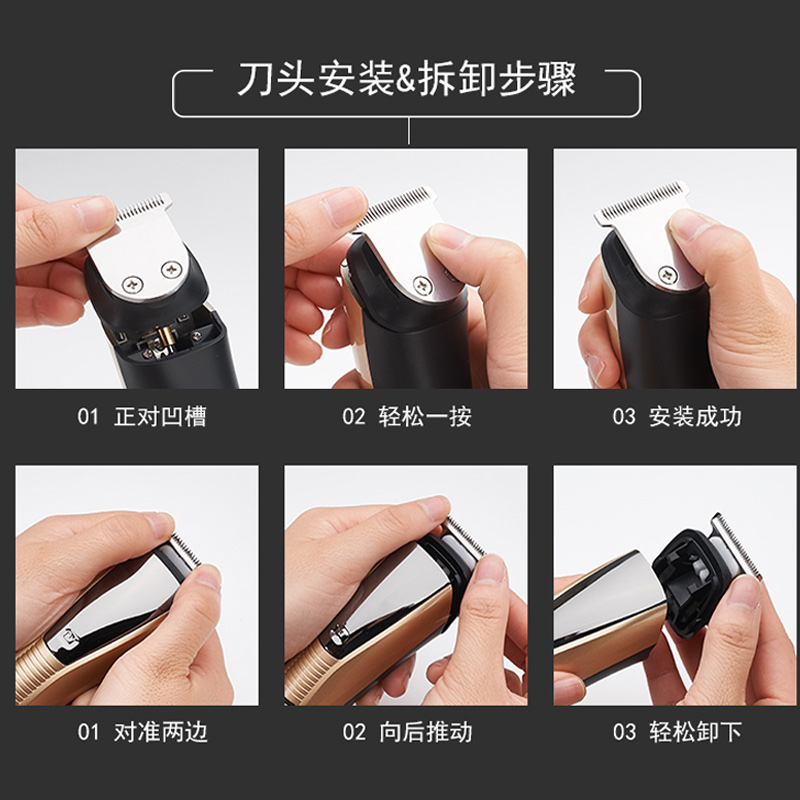 刀头安装&拆卸步骤

01 正对凹槽

02 轻松一按

03 安装成功

01 对准两边

02 向后推动

03 轻松卸下