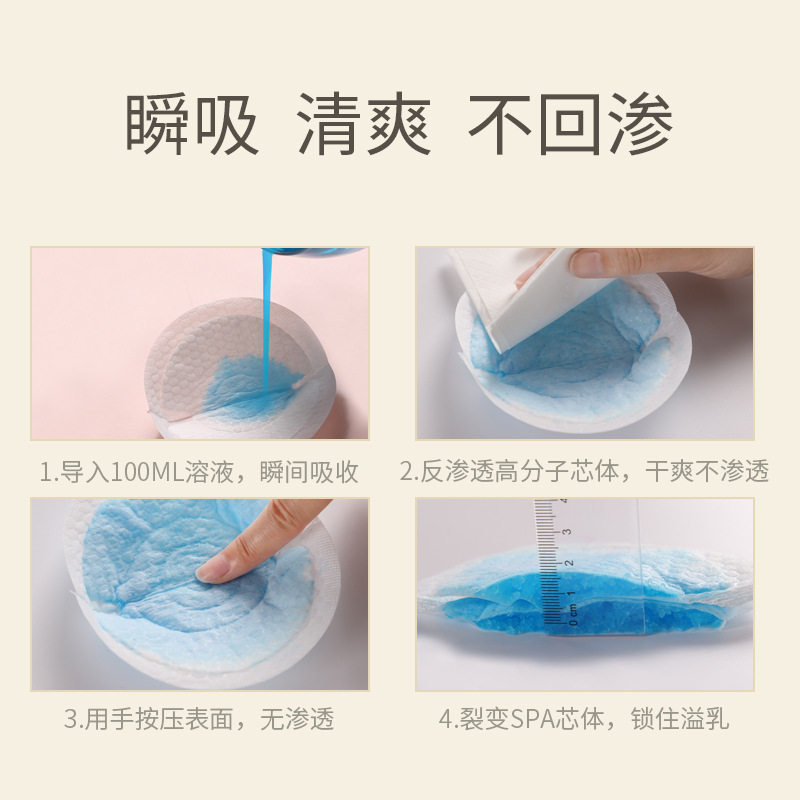 瞬吸 清爽 不回渗

1.导入100ML溶液，瞬间吸收

2.反渗透高分子芯体，干爽不渗透

3.用手按压表面，无渗透

0 cm 1 2 3 4

4.裂变SPA芯体，锁住溢乳