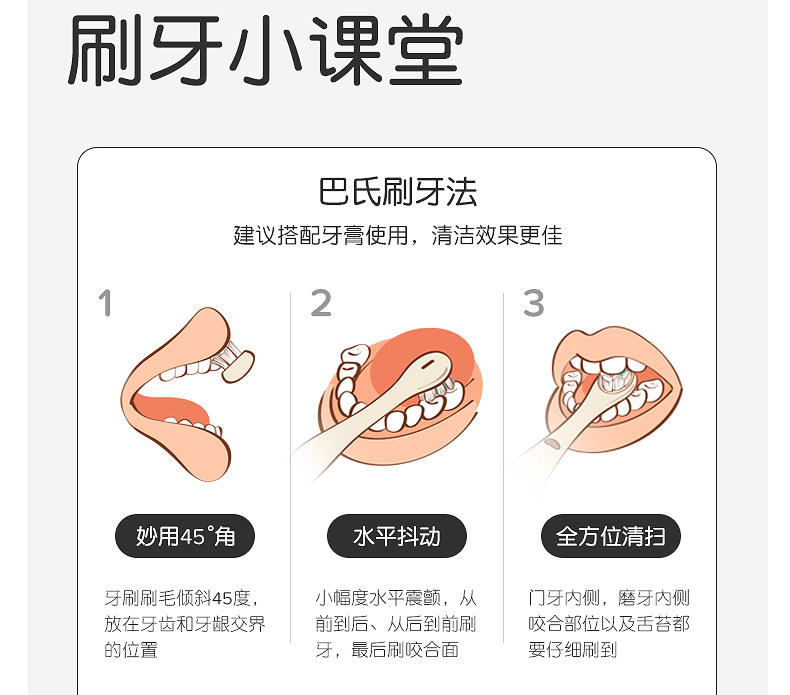 刷牙小课堂

巴氏刷牙法

建议搭配牙膏使用，清洁效果更佳

1

妙用45°角

牙刷刷毛倾斜45度，放在牙齿和牙龈交界的位置

2

水平抖动

小幅度水平震颤，从前到后、从后到前刷牙，最后刷咬合面

3

全方位清扫

门牙内侧，磨牙内侧咬合部位以及舌苔都要仔细刷到