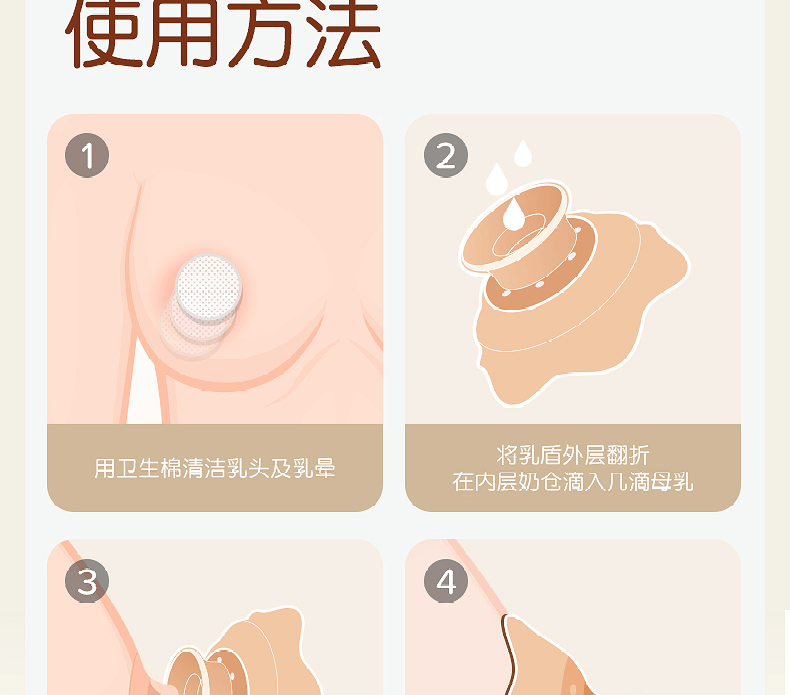 使用方法

1

用卫生棉清洁乳头及乳晕

2

将乳盾外层翻折
在内层奶仓滴入几滴母乳

3

4