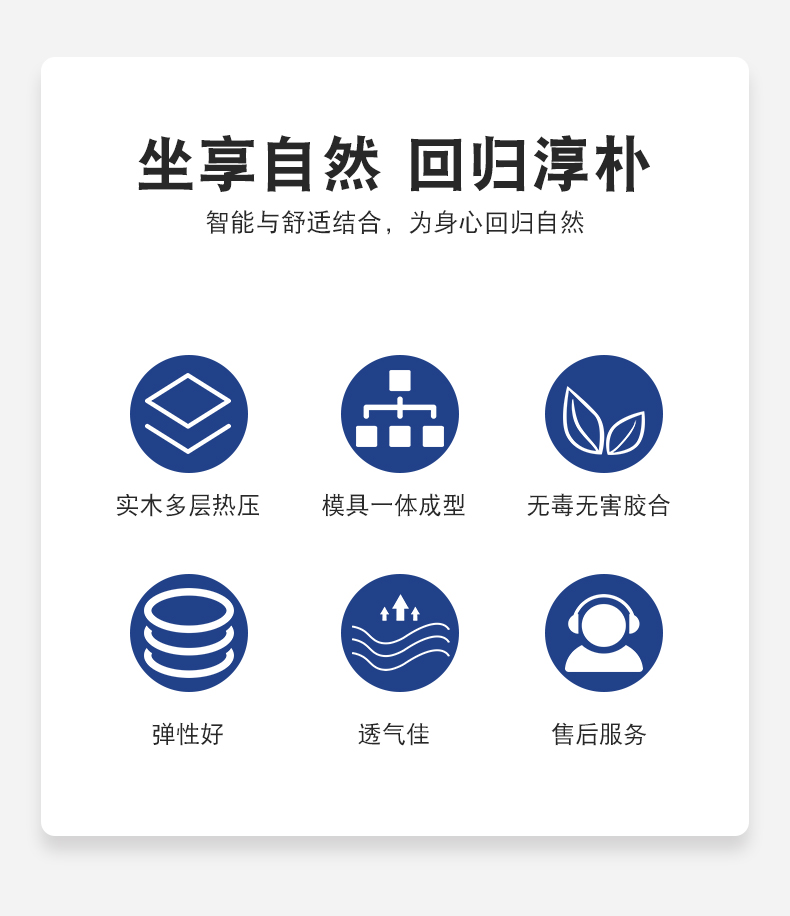 坐享自然 回归淳朴
智能与舒适结合，为身心回归自然

实木多层热压

模具一体成型

无毒无害胶合

弹性好

透气佳

售后服务