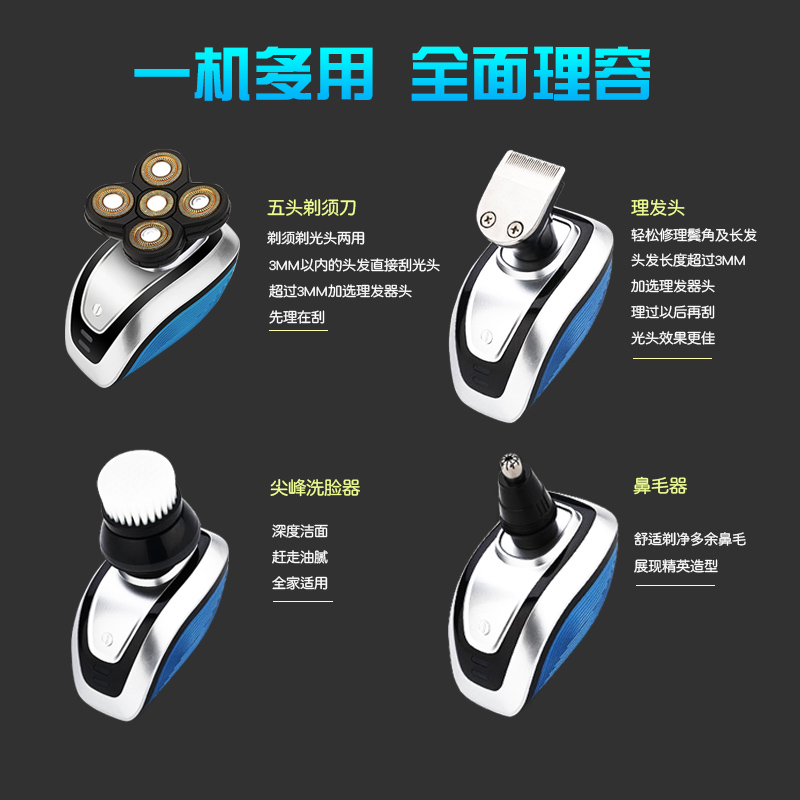 一机多用 全面理容

五头剃须刀

剃须剃光头两用
3MM以内的头发直接刮光头
超过3MM加选理发器头
先理在刮

理发头

轻松修理鬓角及长发
头发长度超过3MM
加选理发器头
理过以后再刮
光头效果更佳

尖峰洗脸器

深度洁面
赶走油腻
全家适用

鼻毛器

舒适剃净多余鼻毛
展现精英造型