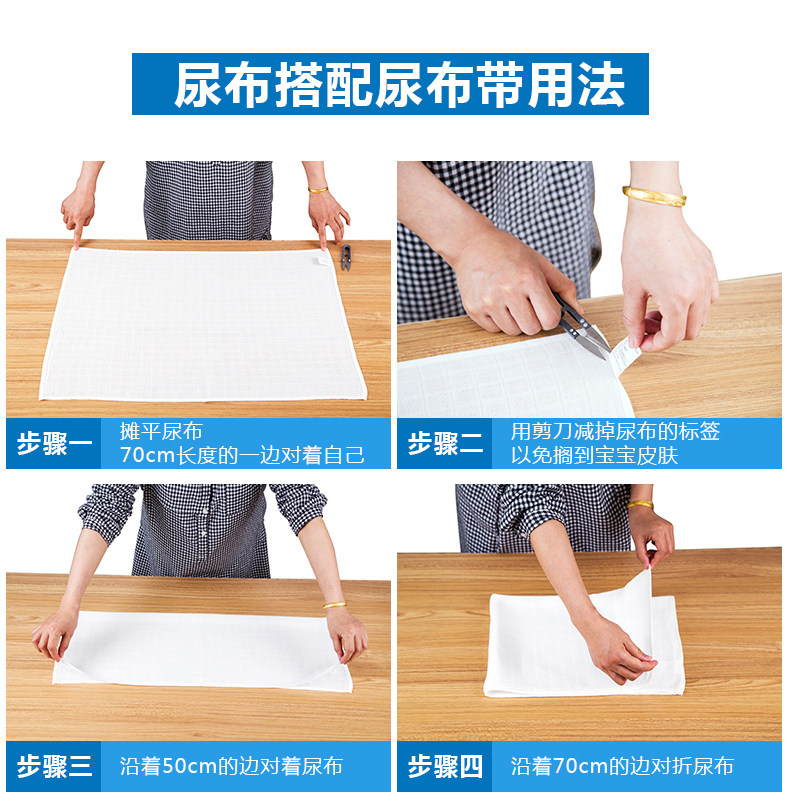 尿布搭配尿布带用法

步骤一 摊平尿布
70cm长度的一边对着自己

步骤二 用剪刀减掉尿布的标签
以免搁到宝宝皮肤

步骤三 沿着50cm的边对着尿布

步骤四 沿着70cm的边对折尿布