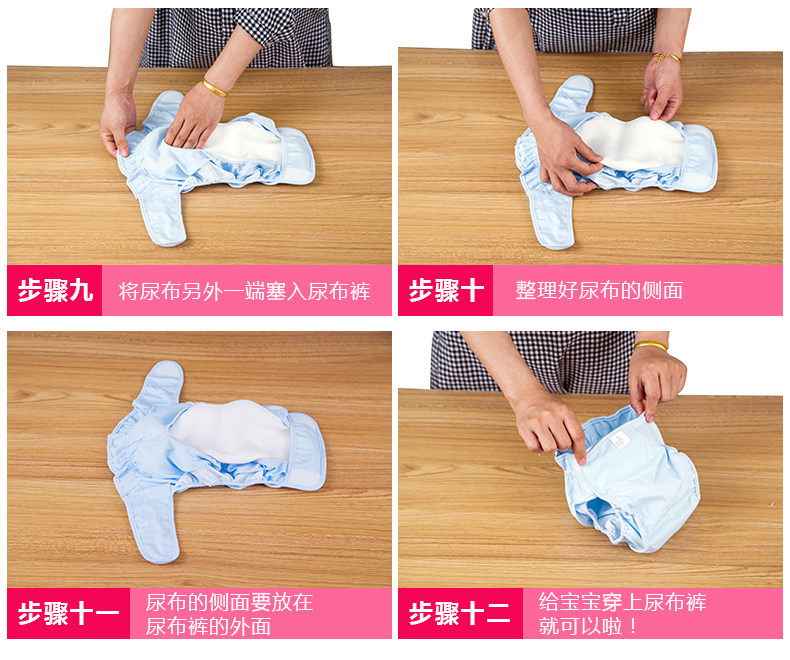 步骤九 将尿布另外一端塞入尿布裤

步骤十 整理好尿布的侧面

步骤十一 尿布的侧面要放在尿布裤的外面

步骤十二 给宝宝穿上尿布裤就可以啦！