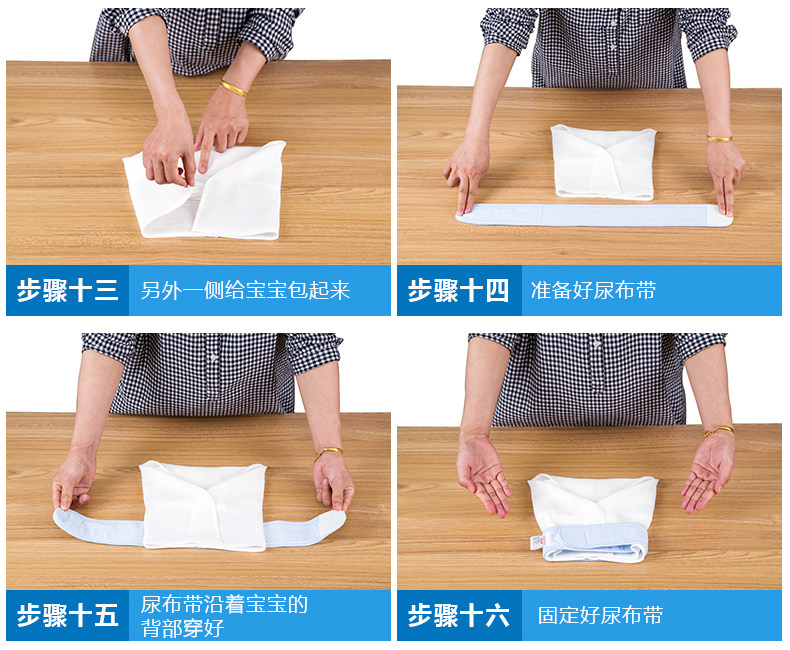 步骤十三 另外一侧给宝宝包起来

步骤十四 准备好尿布带

步骤十五 尿布带沿着宝宝的背部穿好

步骤十六 固定好尿布带