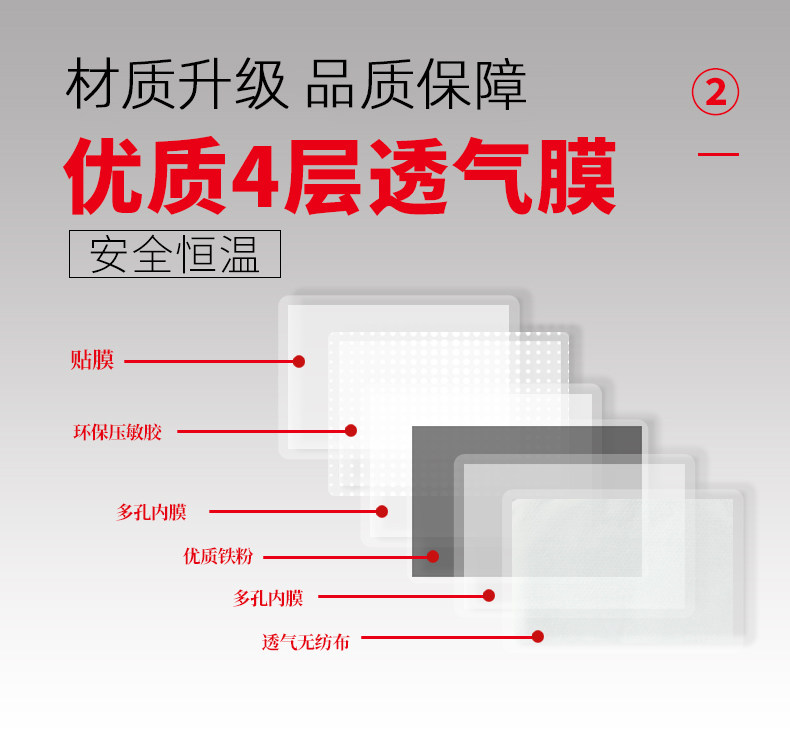 材质升级 品质保障

②

优质4层透气膜

安全恒温

贴膜

环保压敏胶

多孔内膜

优质铁粉

多孔内膜

透气无纺布