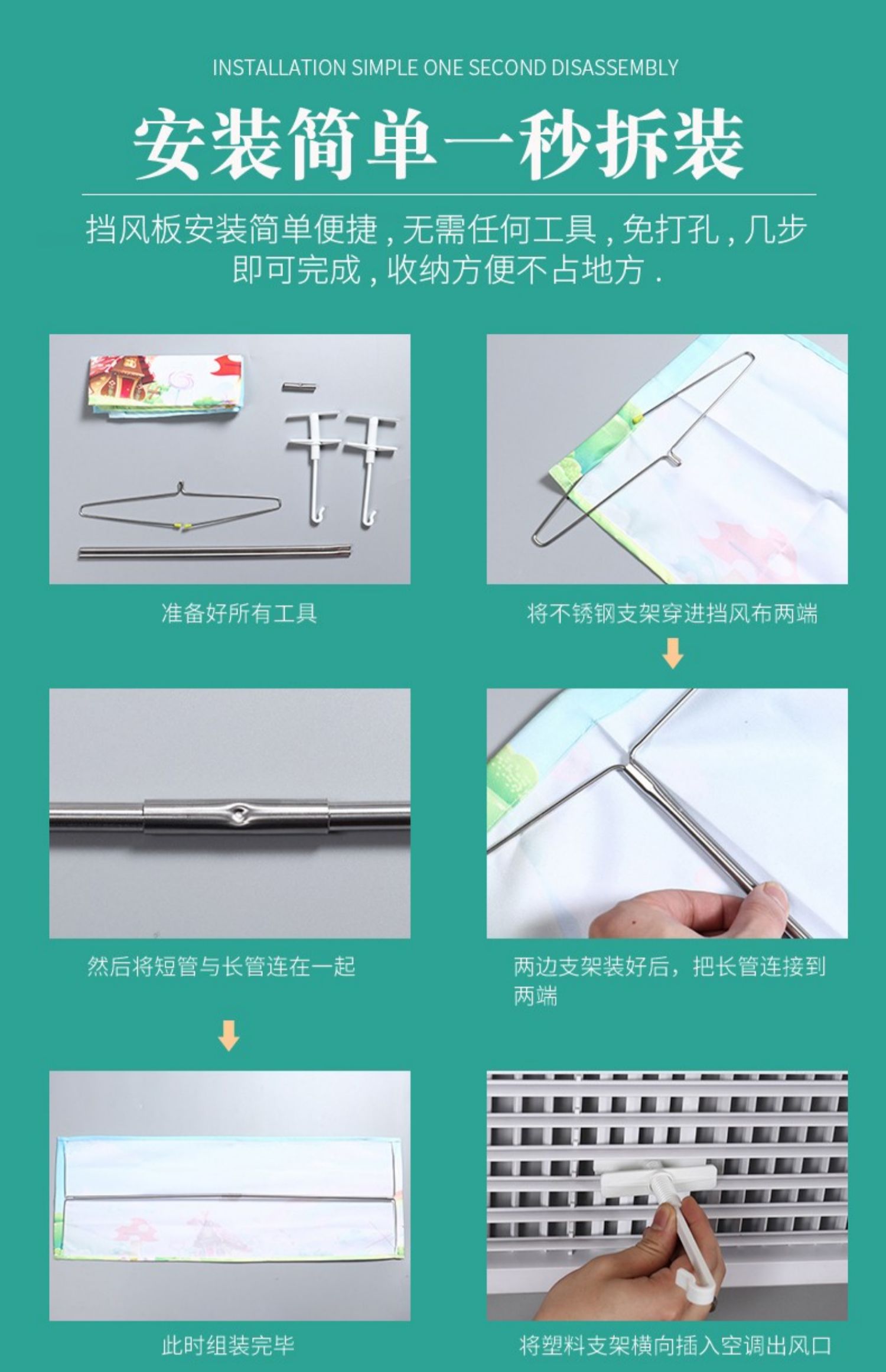 INSTALLATION SIMPLE ONE SECOND DISASSEMBLY

安装简单一秒拆装

挡风板安装简单便捷，无需任何工具，免打孔，几步即可完成，收纳方便不占地方.

准备好所有工具

将不锈钢支架穿进挡风布两端

然后将短管与长管连在一起

两边支架装好后，把长管连接到两端

此时组装完毕

将塑料支架横向插入空调出风口