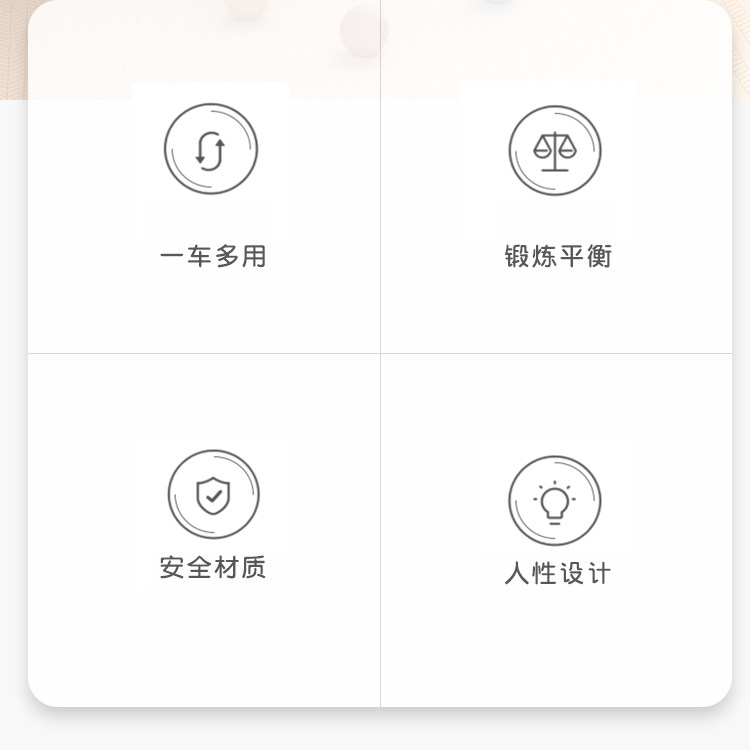 一车多用

锻炼平衡

安全材质

人性设计