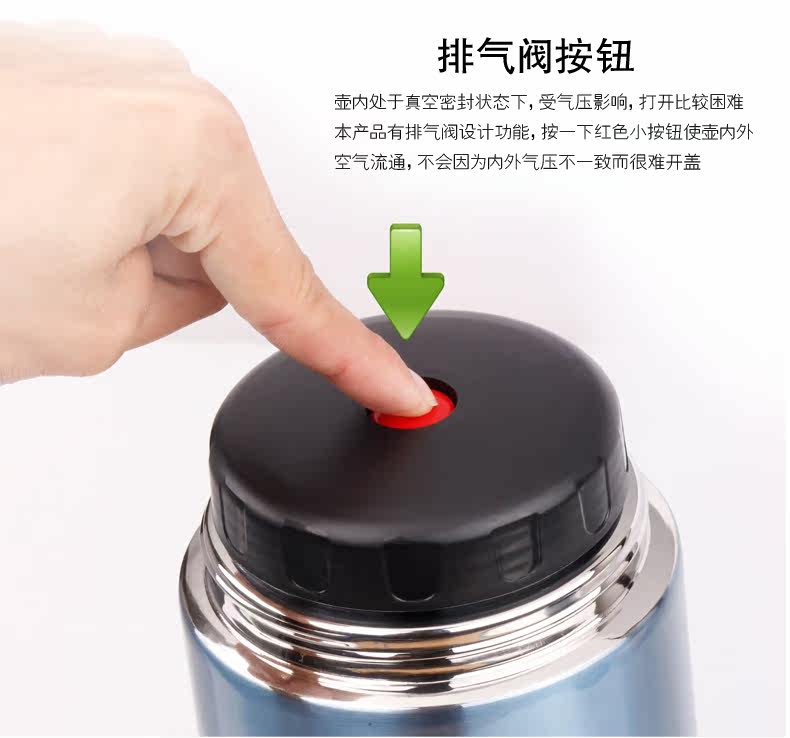 排气阀按钮

壶内处于真空密封状态下，受气压影响，打开比较困难
本产品有排气阀设计功能，按一下红色小按钮使壶内外
空气流通，不会因为内外气压不一致而很难开盖