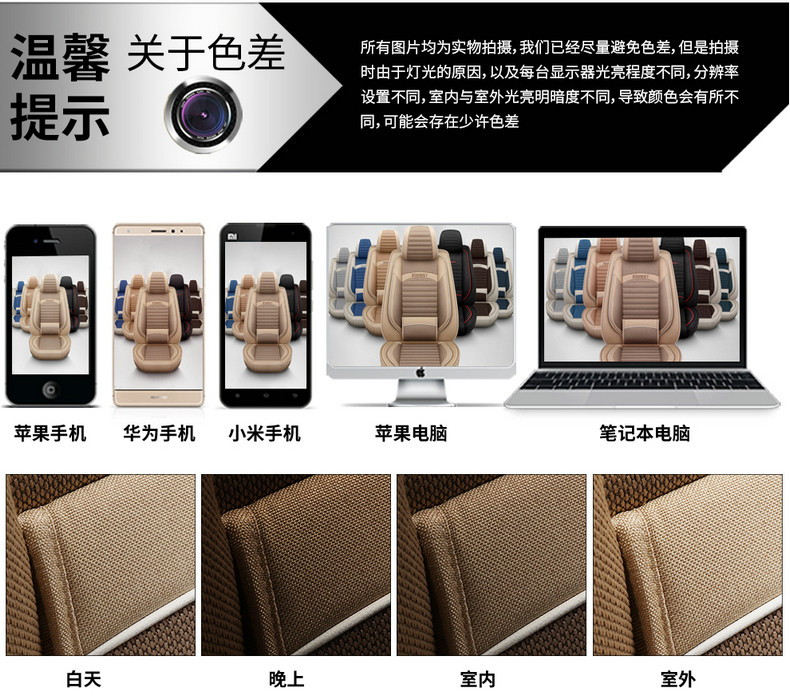 温馨提示

关于色差

所有图片均为实物拍摄，我们已经尽量避免色差，但是拍摄时由于灯光的原因，以及每台显示器光亮程度不同，分辨率设置不同，室内与室外光亮明暗度不同，导致颜色会有所不同，可能会存在少许色差

苹果手机　华为手机　小米手机　苹果电脑　笔记本电脑

白天　晚上　室内　室外