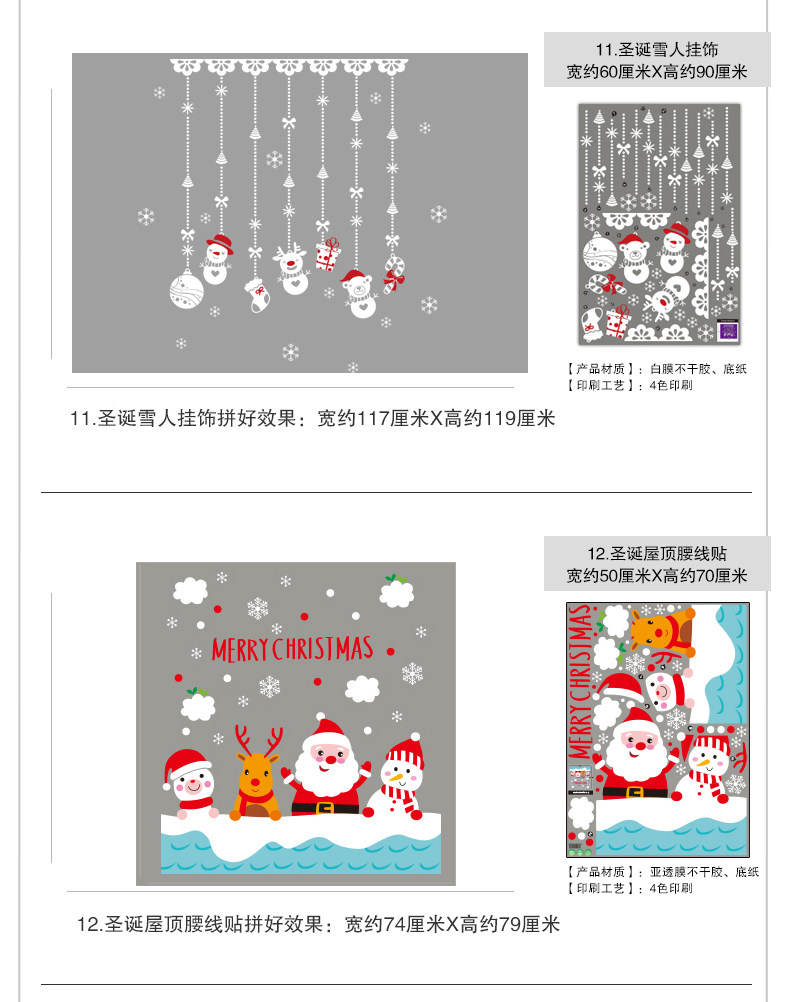 11.圣诞雪人挂饰
宽约60厘米X高约90厘米

【产品材质】：白膜不干胶、底纸
【印刷工艺】：4色印刷

11.圣诞雪人挂饰拼好效果：宽约117厘米X高约119厘米

12.圣诞屋顶腰线贴
宽约50厘米X高约70厘米

MERRY CHRISTMAS

MERRY CHRISTMAS

【产品材质】：亚透膜不干胶、底纸
【印刷工艺】：4色印刷

12.圣诞屋顶腰线贴拼好效果：宽约74厘米X高约79厘米