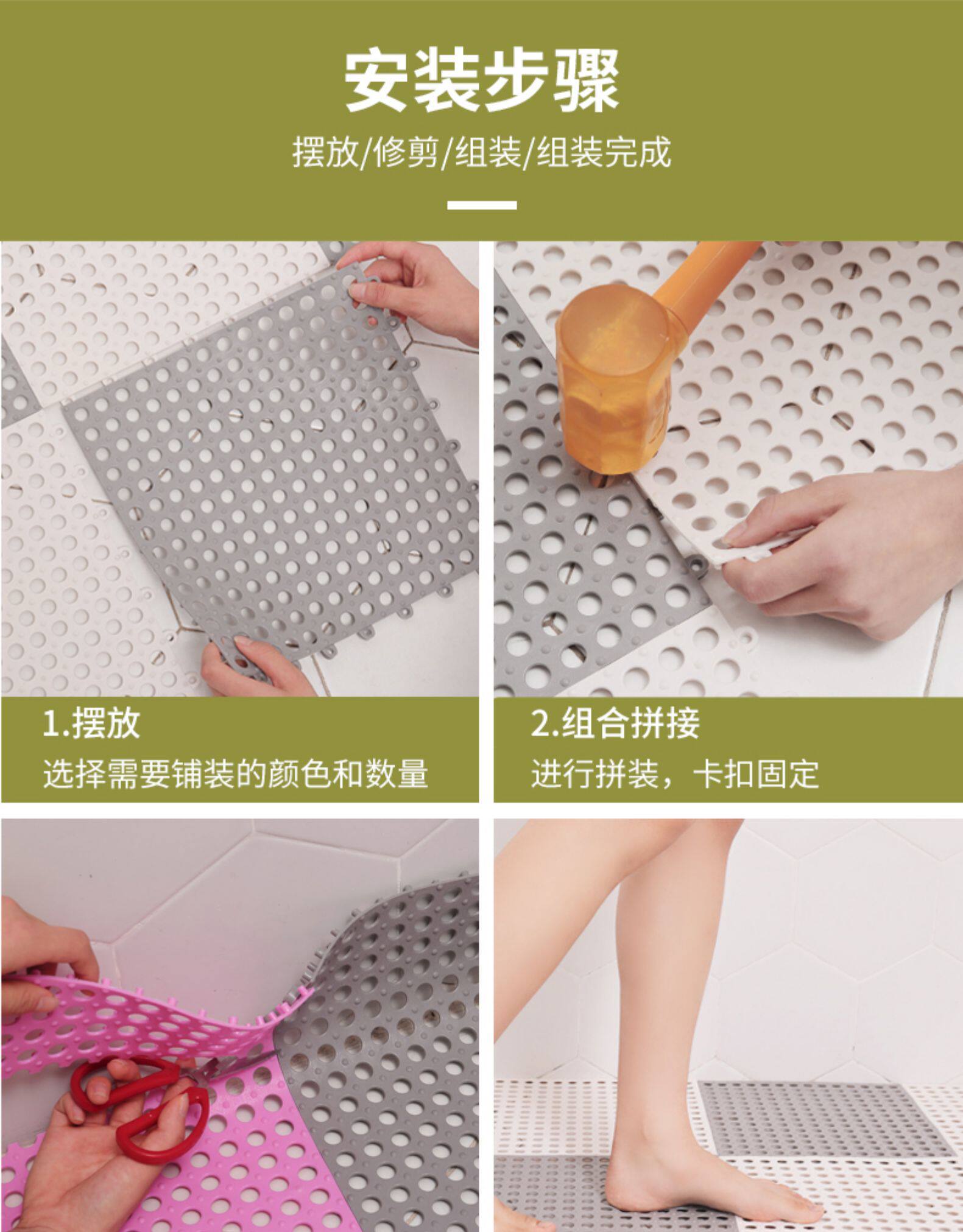 安装步骤

摆放/修剪/组装/组装完成

1.摆放
选择需要铺装的颜色和数量

2.组合拼接
进行拼装，卡扣固定