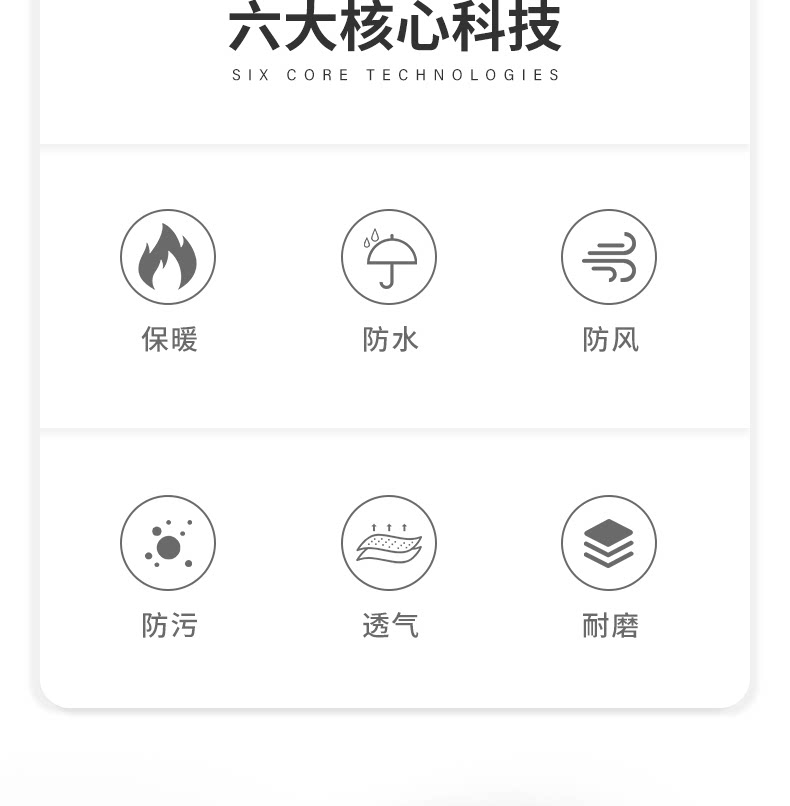 六大核心科技
SIX CORE TECHNOLOGIES

保暖

防水

防风

防污

透气

耐磨