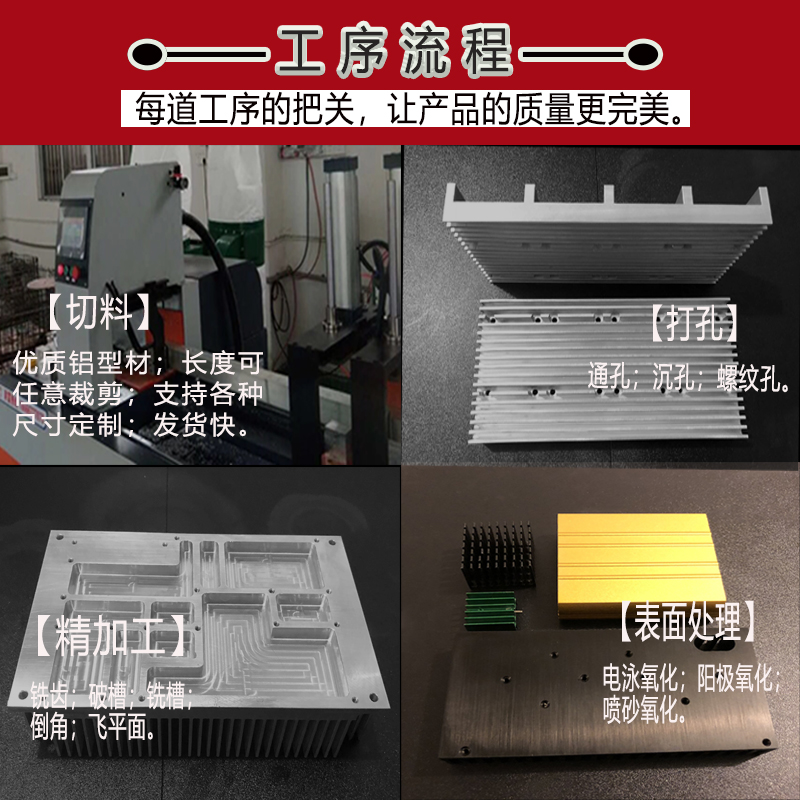 工序流程

每道工序的把关，让产品的质量更完美。

【切料】

优质铝型材；长度可任意裁剪；支持各种尺寸定制；发货快。

【打孔】

通孔；沉孔；螺纹孔。

【精加工】

铣齿；破槽；铣槽；倒角；飞平面。

【表面处理】

电泳氧化；阳极氧化；喷砂氧化。