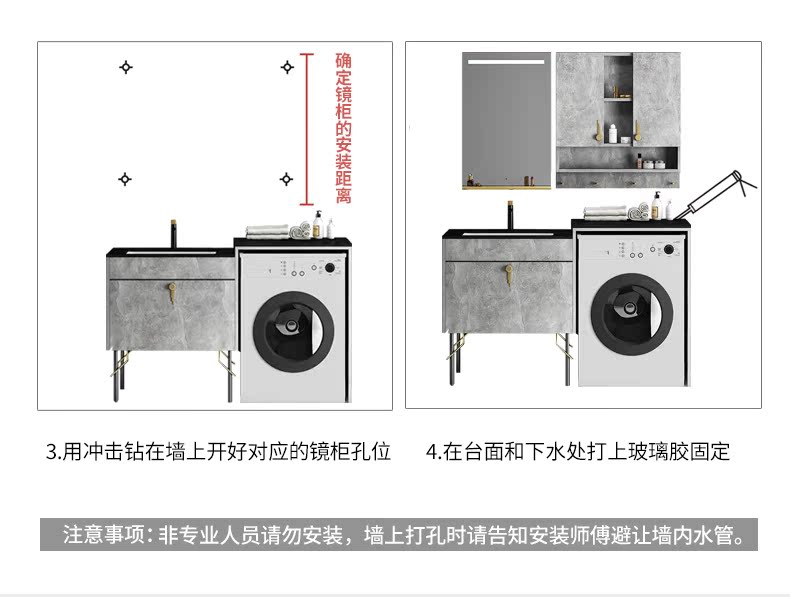 确定镜柜的安装距离

3.用冲击钻在墙上开好对应的镜柜孔位

4.在台面和下水处打上玻璃胶固定

注意事项：非专业人员请勿安装，墙上打孔时请告知安装师傅避让墙内水管。