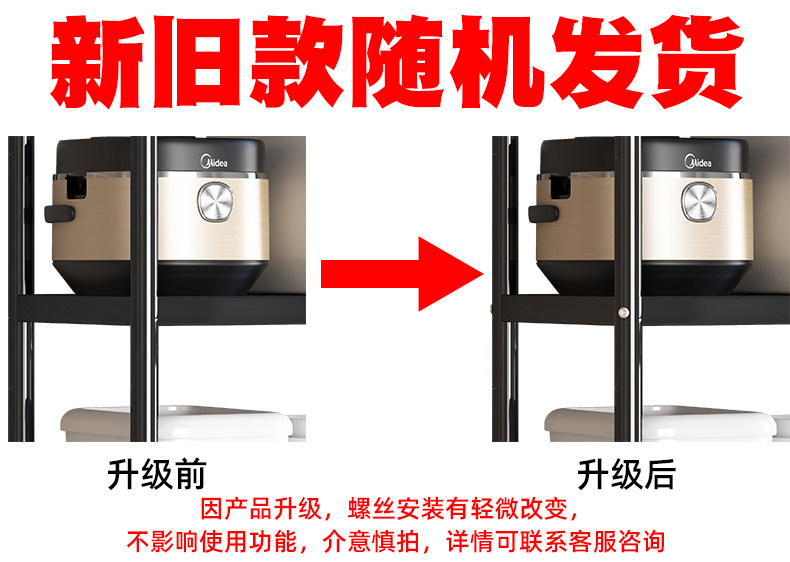 新旧款随机发货

Midea

Midea

升级前

升级后

因产品升级，螺丝安装有轻微改变，
不影响使用功能，介意慎拍，详情可联系客服咨询